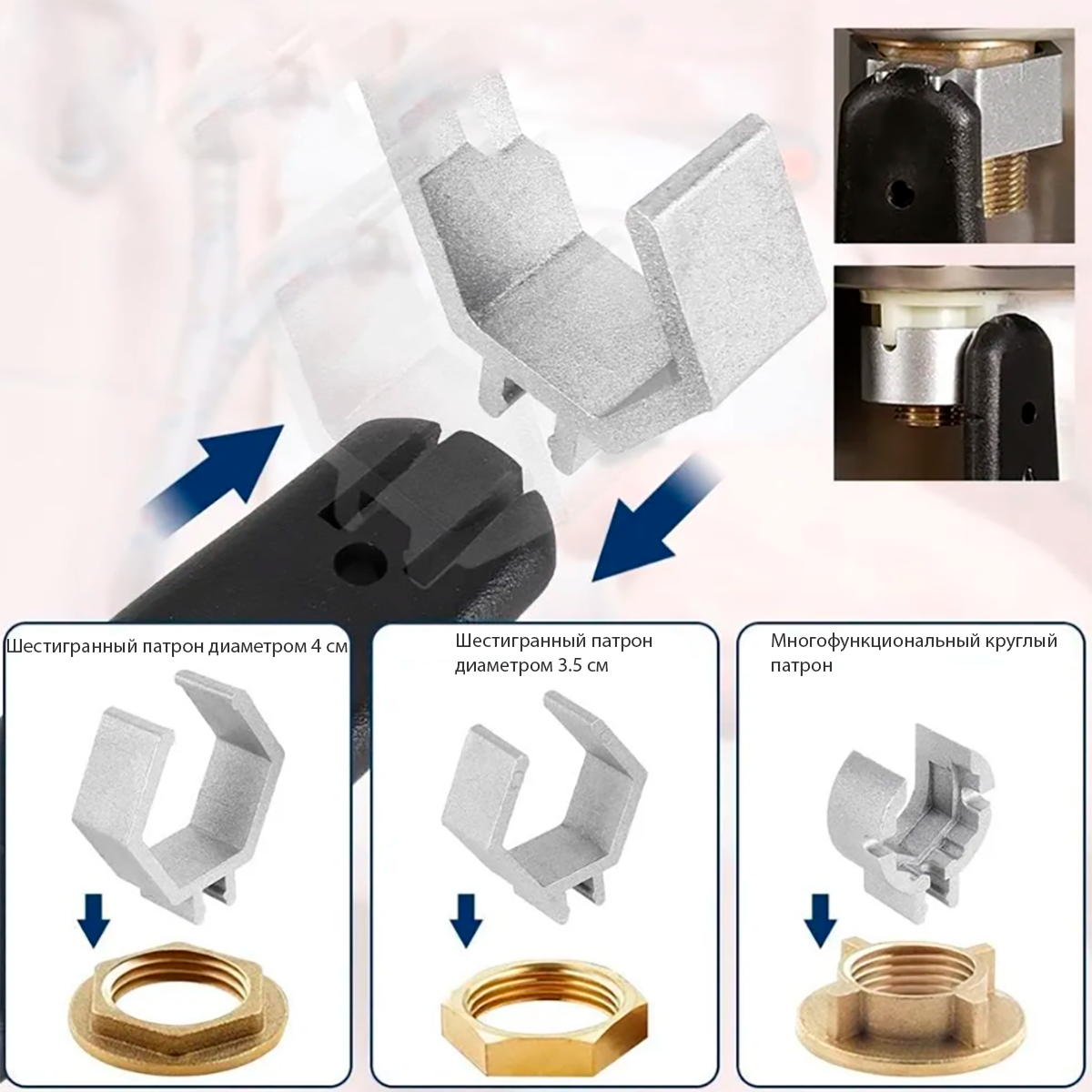 Шестигранный патрон диаметром 4 см

Шестигранный патрон диаметром 3.5 см

Многофункциональный круглый патрон