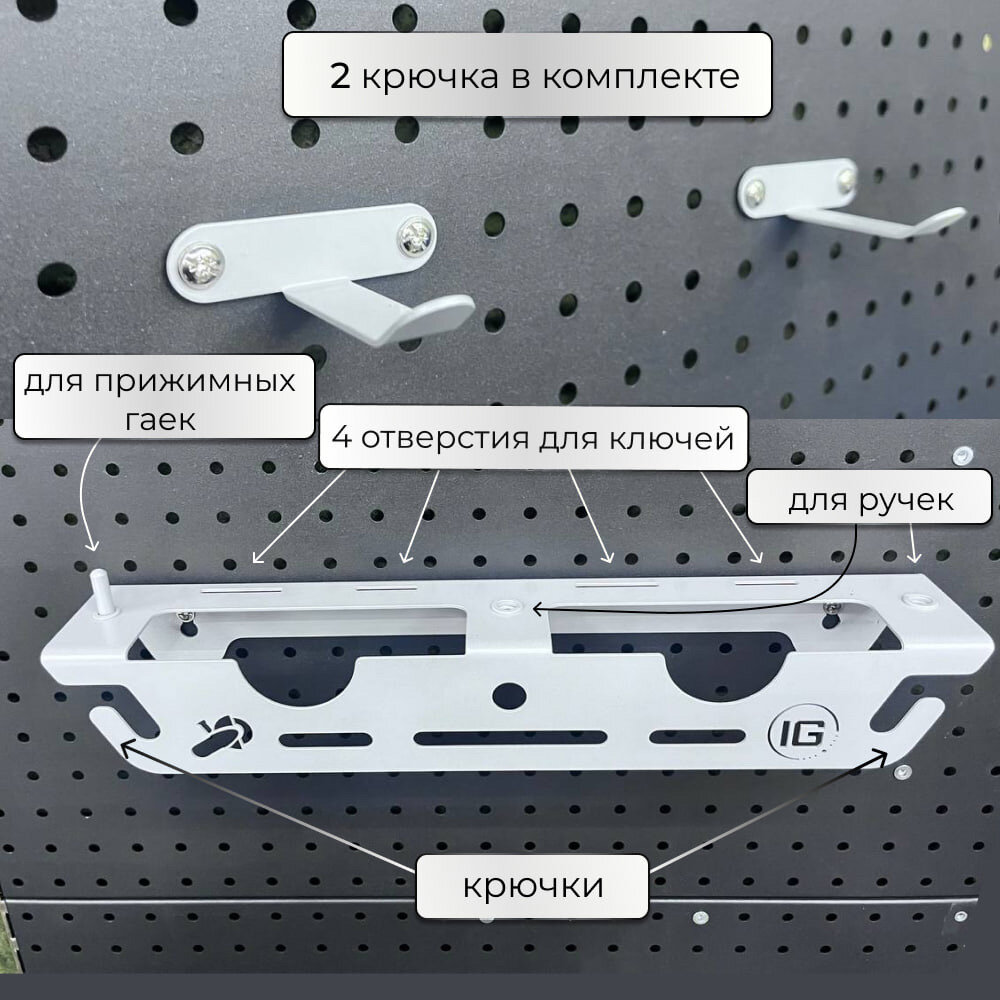 2 крючка в комплекте

для прижимных гаек

4 отверстия для ключей

для ручек

IG

крючки