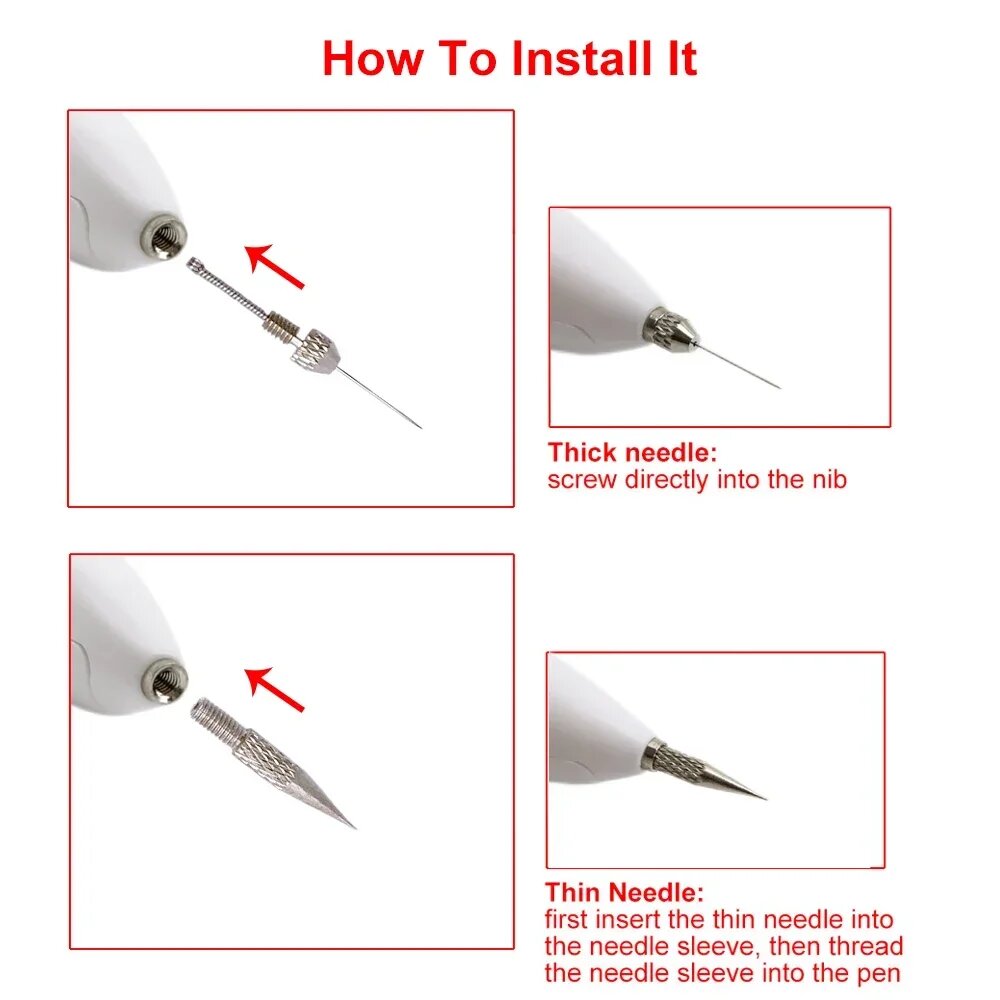 How To Install It

Thick needle:
screw directly into the nib

Thin Needle:
first insert the thin needle into the needle sleeve, then thread the needle sleeve into the pen