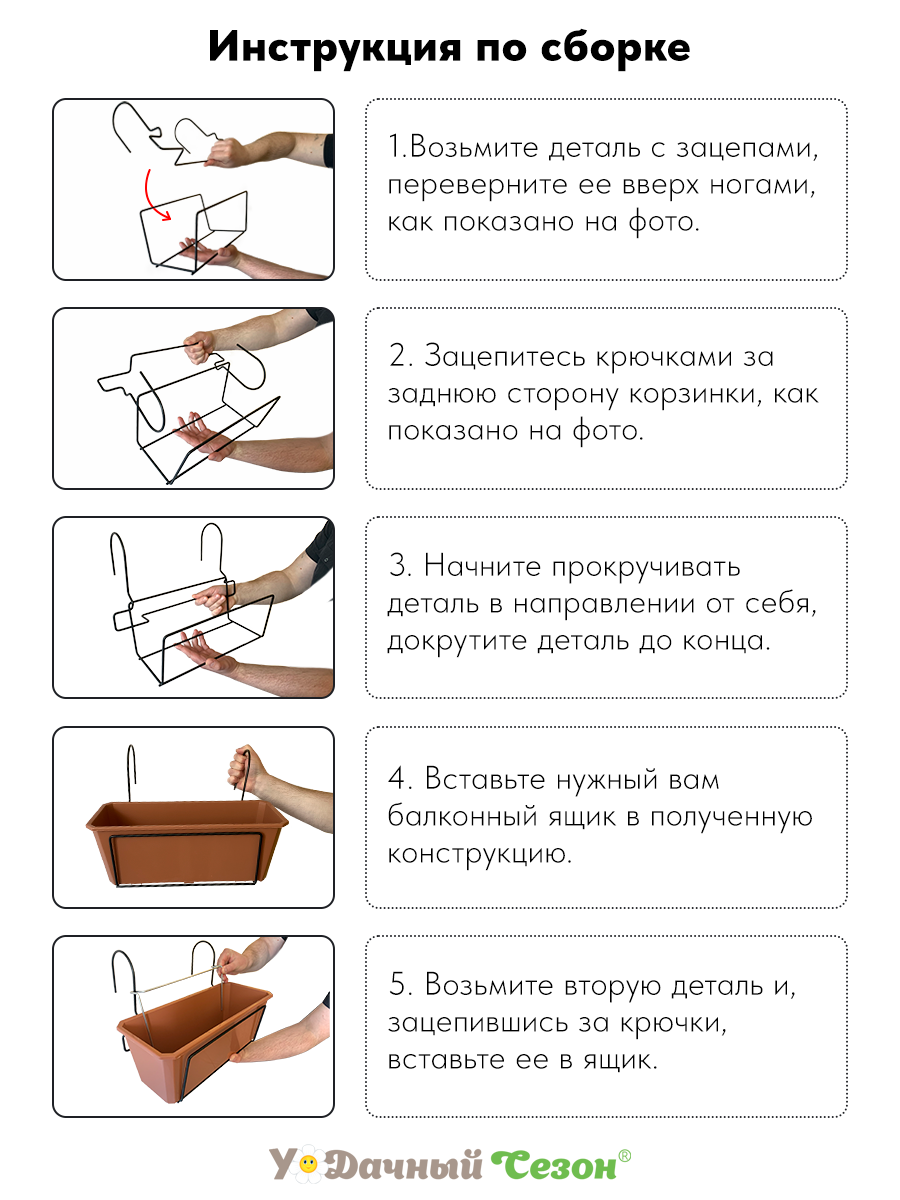 Инструкция по сборке

1.Возьмите деталь с зацепами, переверните ее вверх ногами, как показано на фото.

2. Зацепитесь крючками за заднюю сторону корзинки, как показано на фото.

3. Начните прокручивать деталь в направлении от себя, докрутите деталь до конца.

4. Вставьте нужный вам балконный ящик в полученную конструкцию.

5. Возьмите вторую деталь и, зацепившись за крючки, вставьте ее в ящик.

У Дачный Сезон®