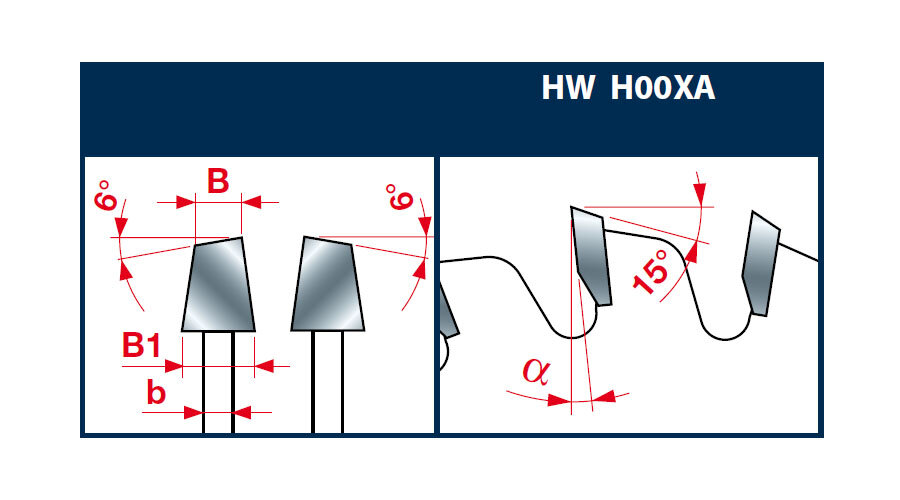 HW H00XA

6°
B
6°
B1
b

15°
$\alpha$