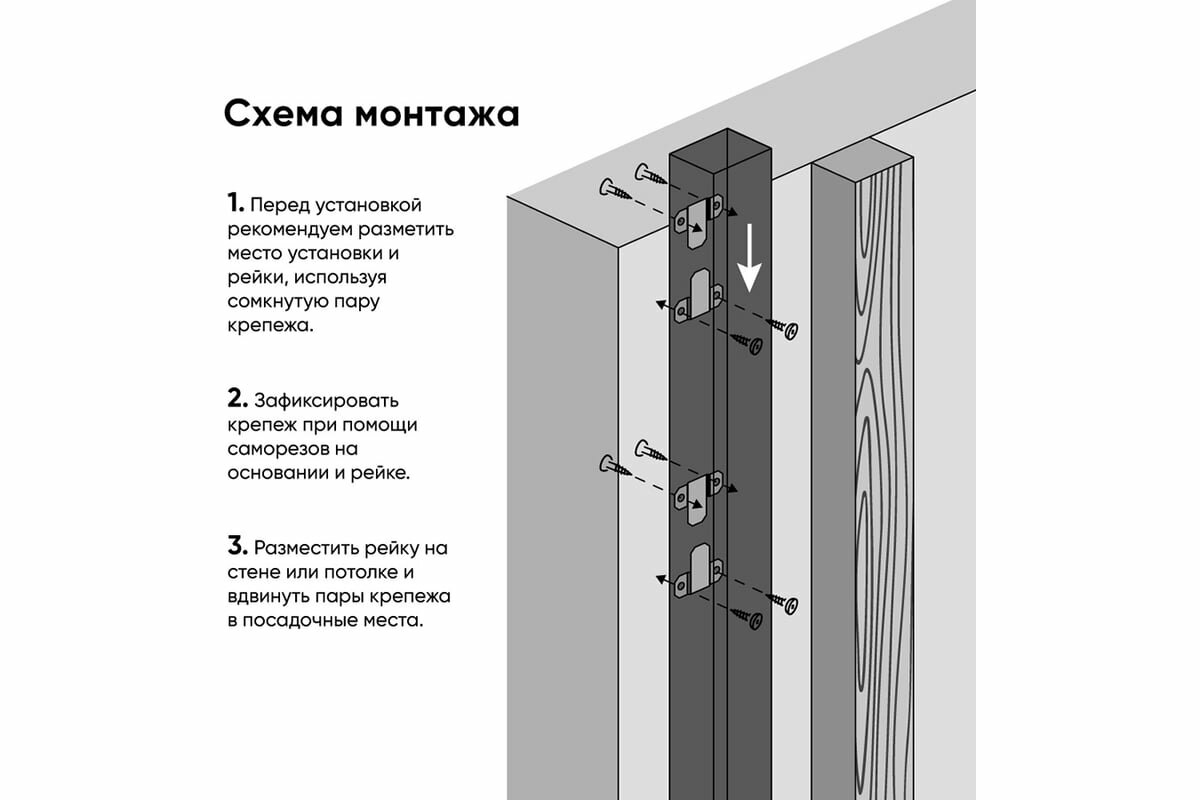 Схема монтажа

1. Перед установкой рекомендуем разметить место установки и рейки, используя сомкнутую пару крепежа.

2. Зафиксировать крепеж при помощи саморезов на основании и рейке.

3. Разместить рейку на стене или потолке и вдвинуть пары крепежа в посадочные места.