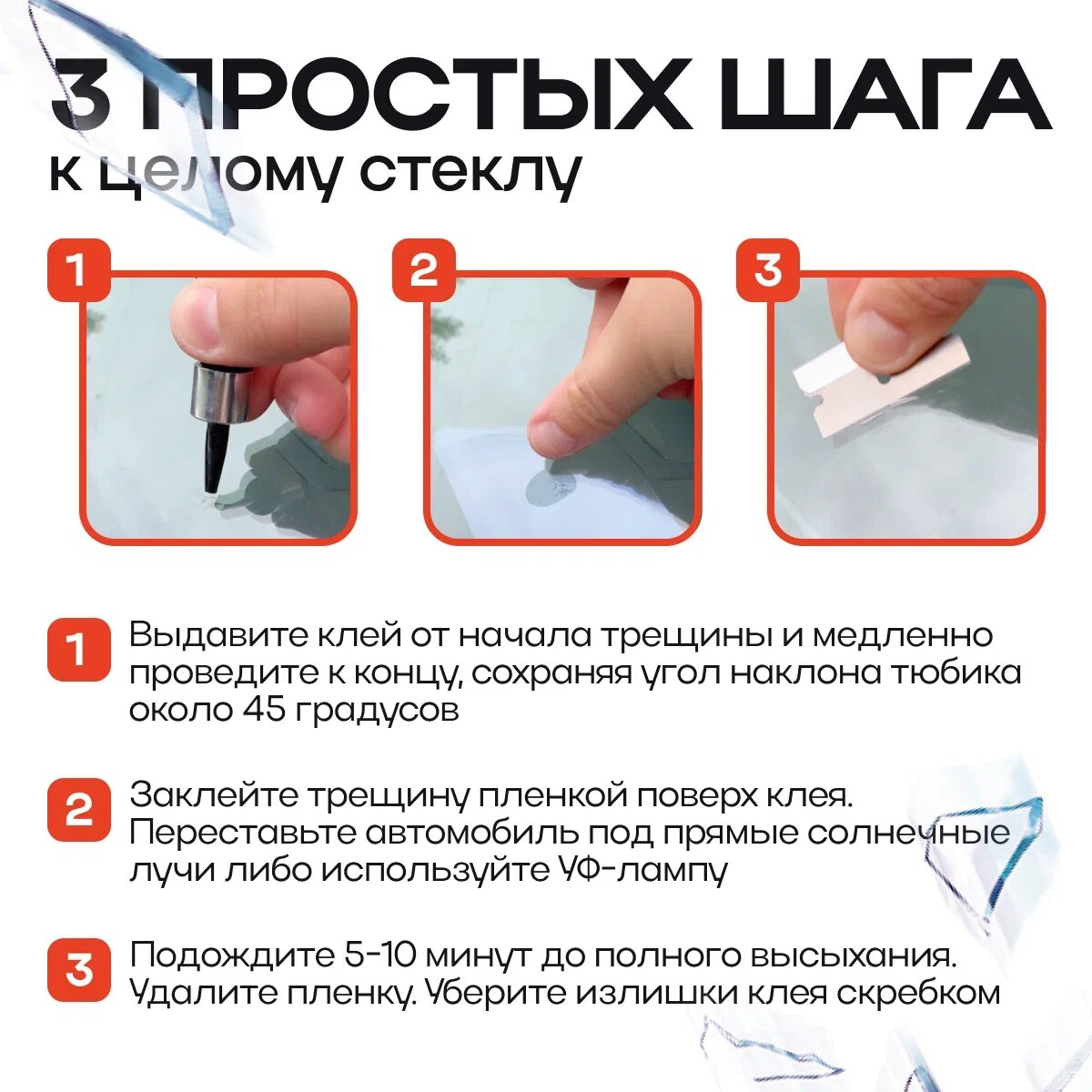 3 ПРОСТЫХ ШАГА
к целому стеклу

1

2

3

1 Выдавите клей от начала трещины и медленно проведите к концу, сохраняя угол наклона тюбика около 45 градусов

2 Заклейте трещину пленкой поверх клея. Переставьте автомобиль под прямые солнечные лучи либо используйте УФ-лампу

3 Подождите 5-10 минут до полного высыхания. Удалите пленку. Уберите излишки клея скребком