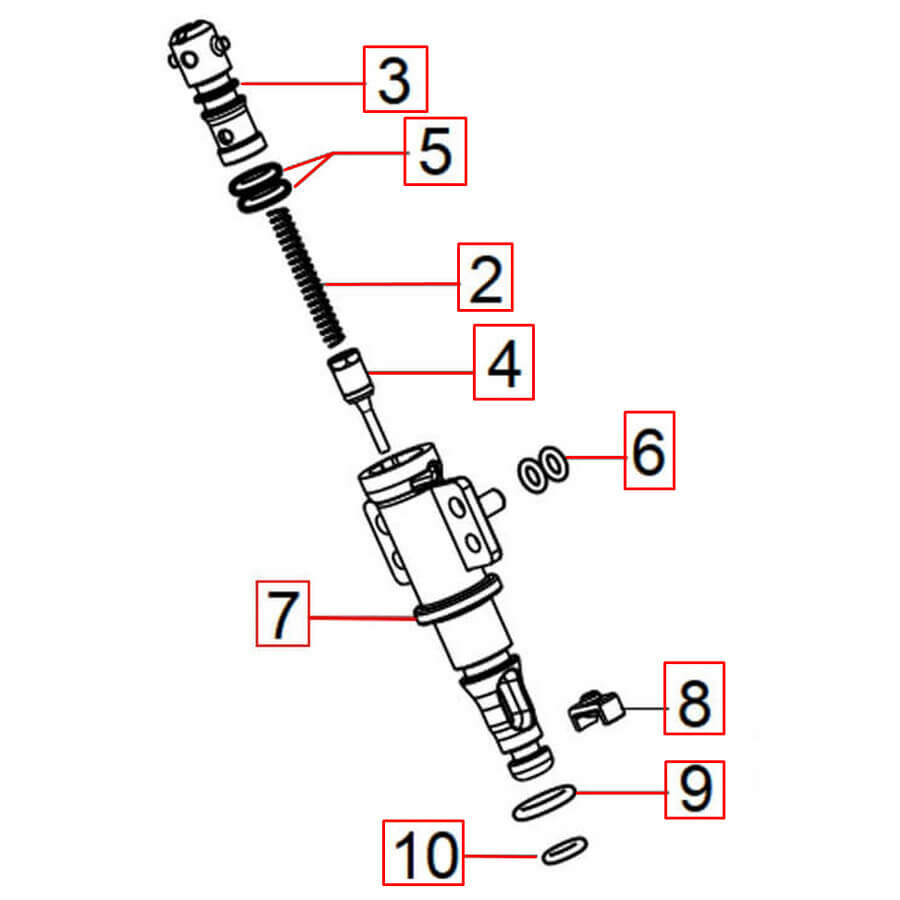 3
5
2
4
6
7
8
9
10