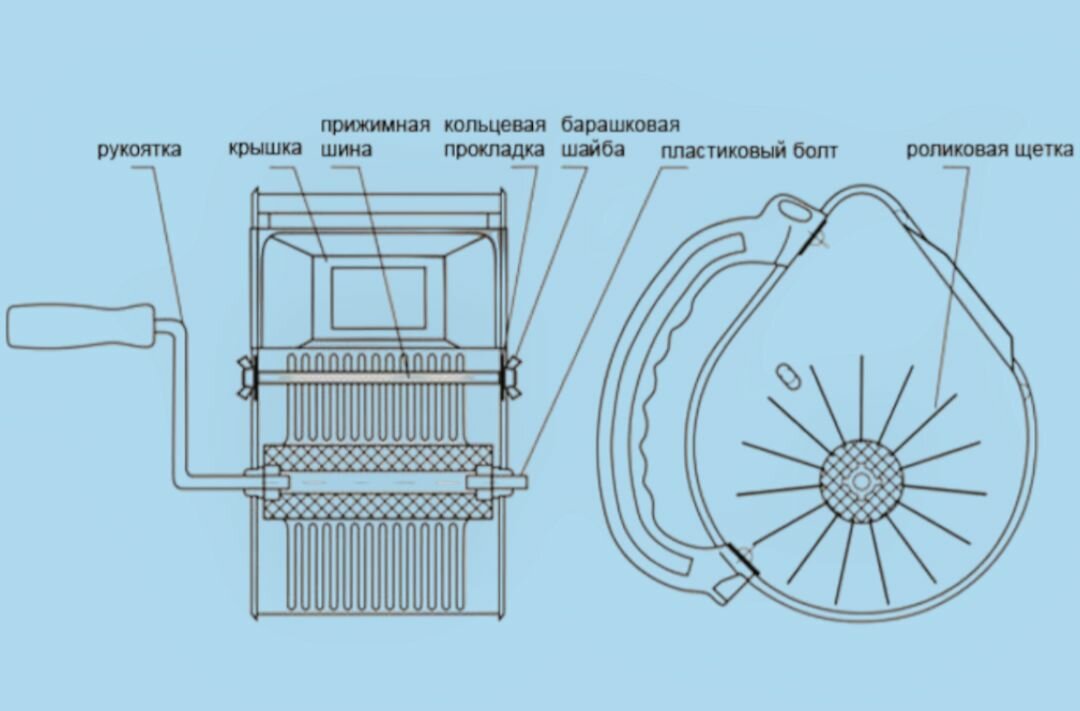 рукоятка
крышка
прижимная шина
кольцевая прокладка
барашковая шайба
пластиковый болт
роликовая щетка