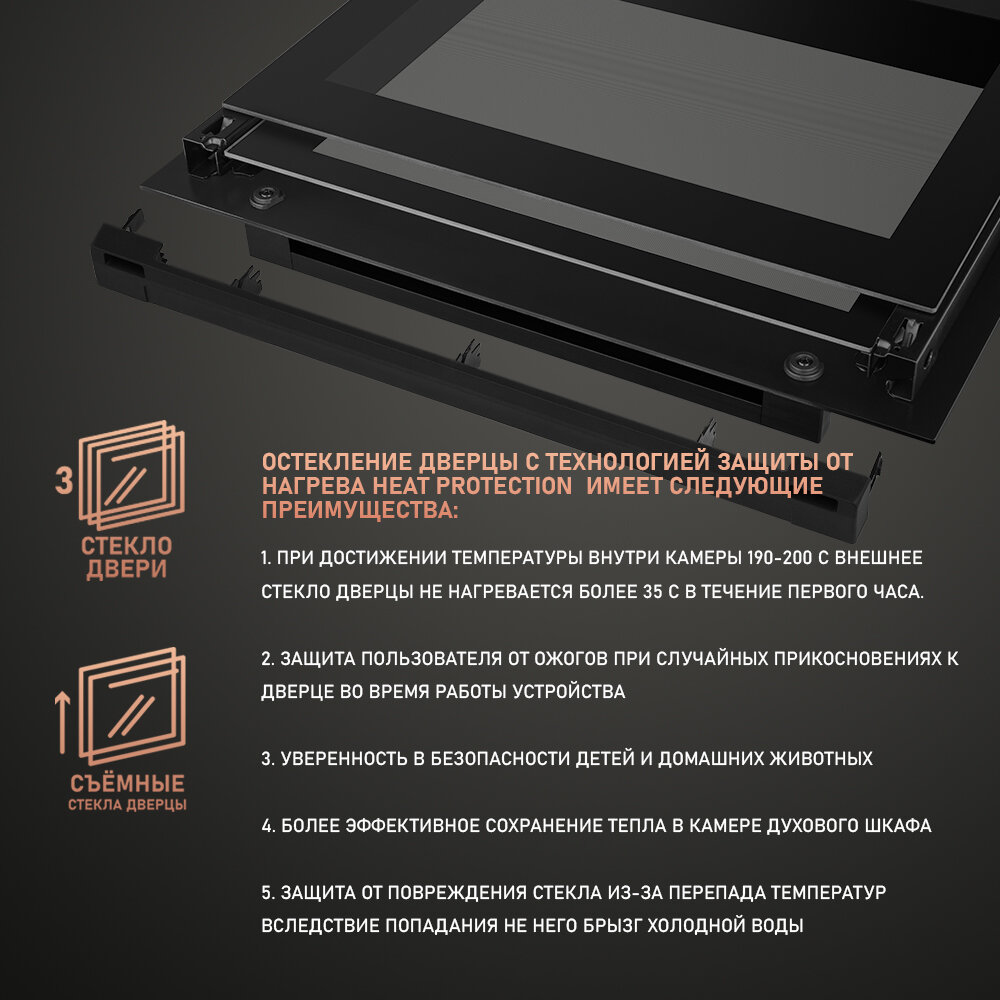 3

СТЕКЛО ДВЕРИ

СЪЁМНЫЕ СТЕКЛА ДВЕРЦЫ

ОСТЕКЛЕНИЕ ДВЕРЦЫ С ТЕХНОЛОГИЕЙ ЗАЩИТЫ ОТ НАГРЕВА HEAT PROTECTION ИМЕЕТ СЛЕДУЮЩИЕ ПРЕИМУЩЕСТВА:

1. ПРИ ДОСТИЖЕНИИ ТЕМПЕРАТУРЫ ВНУТРИ КАМЕРЫ 190-200 С ВНЕШНЕЕ СТЕКЛО ДВЕРЦЫ НЕ НАГРЕВАЕТСЯ БОЛЕЕ 35 С В ТЕЧЕНИЕ ПЕРВОГО ЧАСА.

2. ЗАЩИТА ПОЛЬЗОВАТЕЛЯ ОТ ОЖОГОВ ПРИ СЛУЧАЙНЫХ ПРИКОСНОВЕНИЯХ К ДВЕРЦЕ ВО ВРЕМЯ РАБОТЫ УСТРОЙСТВА

3. УВЕРЕННОСТЬ В БЕЗОПАСНОСТИ ДЕТЕЙ И ДОМАШНИХ ЖИВОТНЫХ

4. БОЛЕЕ ЭФФЕКТИВНОЕ СОХРАНЕНИЕ ТЕПЛА В КАМЕРЕ ДУХОВОГО ШКАФА

5. ЗАЩИТА ОТ ПОВРЕЖДЕНИЯ СТЕКЛА ИЗ-ЗА ПЕРЕПАДА ТЕМПЕРАТУР ВСЛЕДСТВИЕ ПОПАДАНИЯ НЕ НЕГО БРЫЗГ ХОЛОДНОЙ ВОДЫ