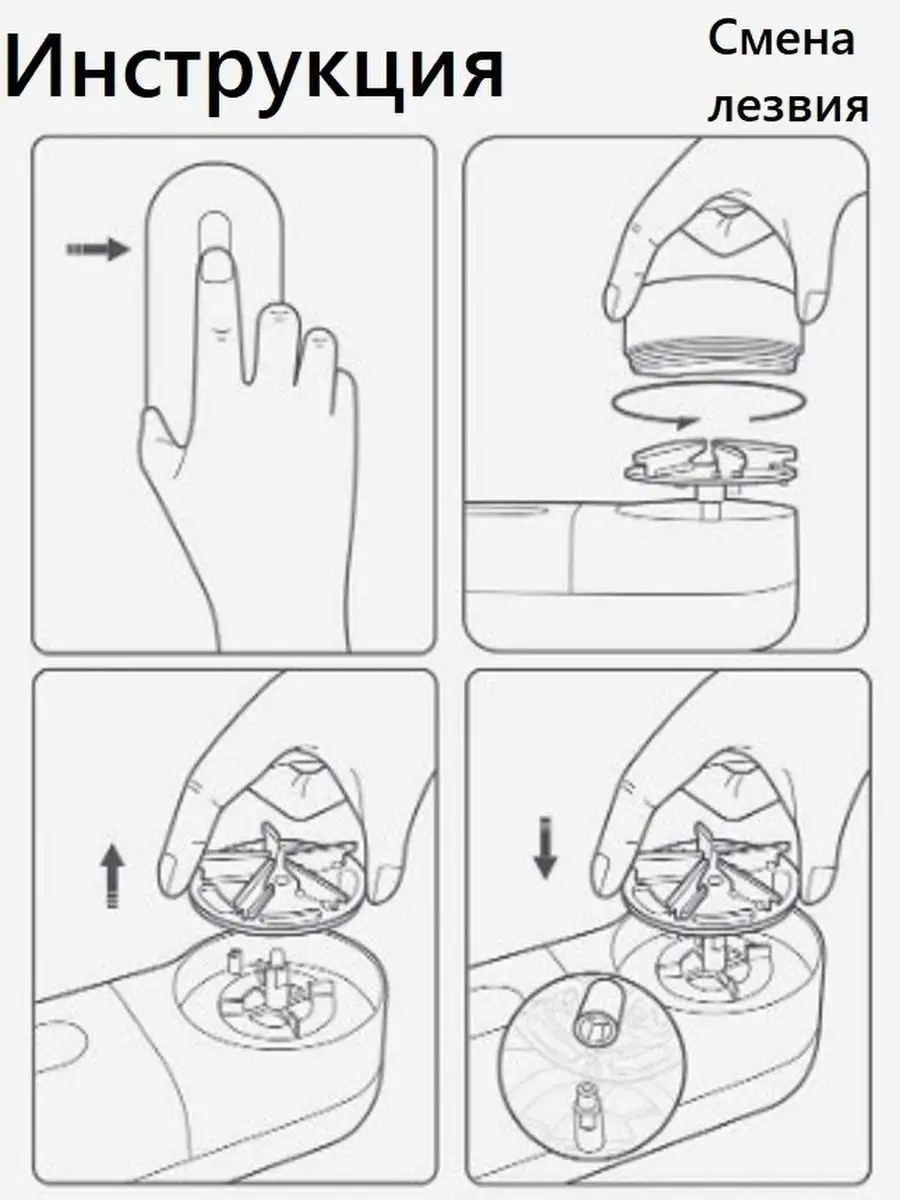 Инструкция

Смена лезвия