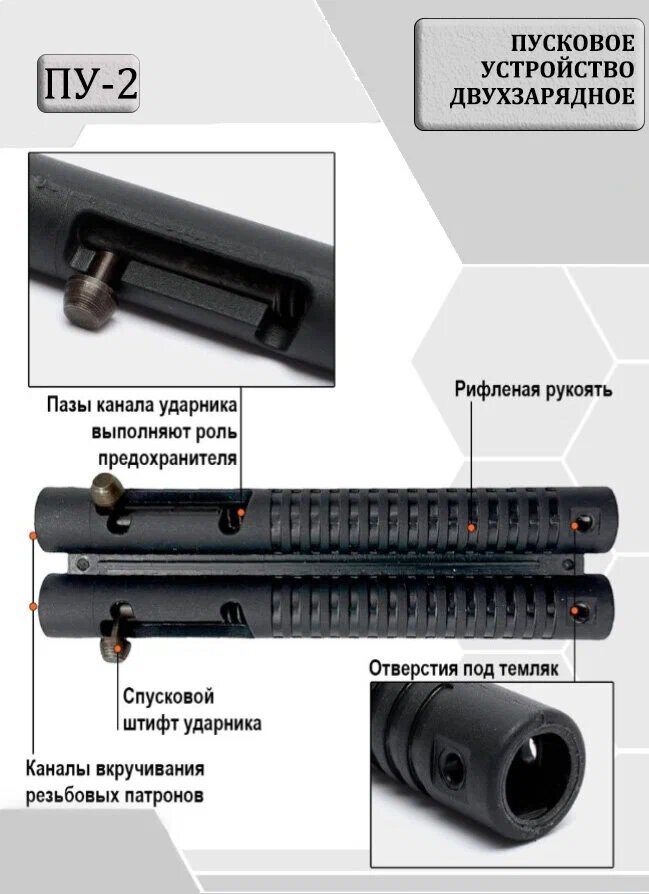 ПУ-2

ПУСКОВОЕ УСТРОЙСТВО ДВУХЗАРЯДНОЕ

Пазы канала ударника выполняют роль предохранителя

Рифленая рукоять

Отверстия под темляк

Спусковой штифт ударника

Каналы вкручивания резьбовых патронов