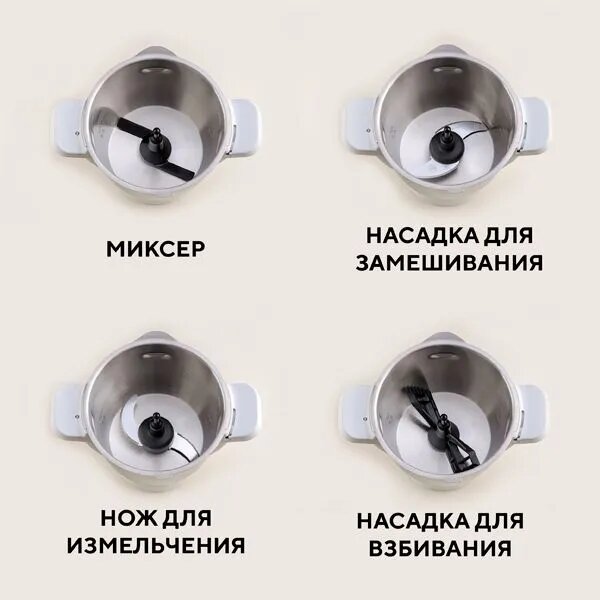 МИКСЕР

НАСАДКА ДЛЯ ЗАМЕШИВАНИЯ

НОЖ ДЛЯ ИЗМЕЛЬЧЕНИЯ

НАСАДКА ДЛЯ ВЗБИВАНИЯ