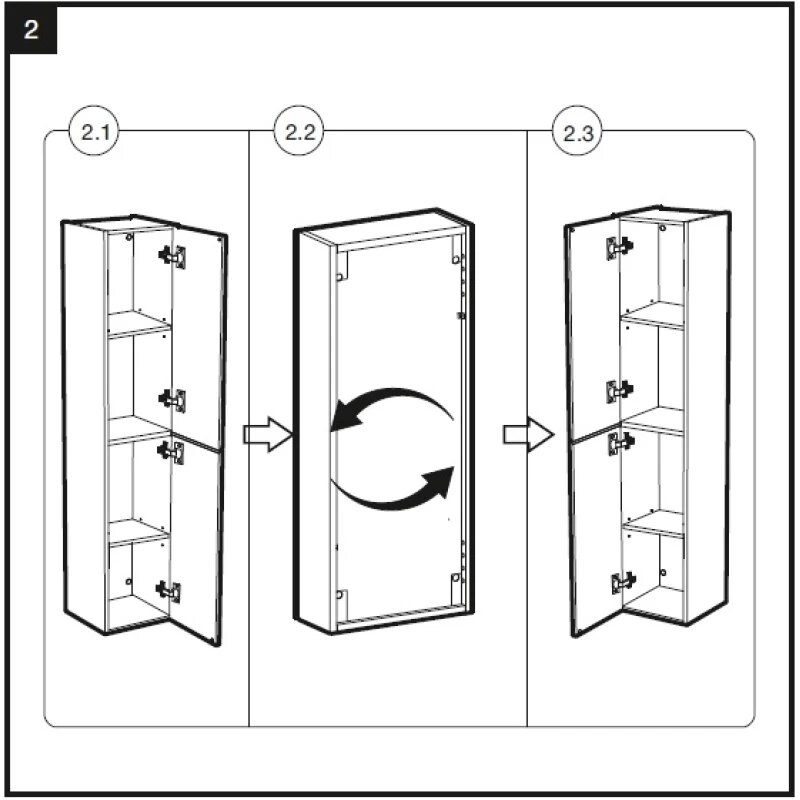 2

2.1

2.2

2.3