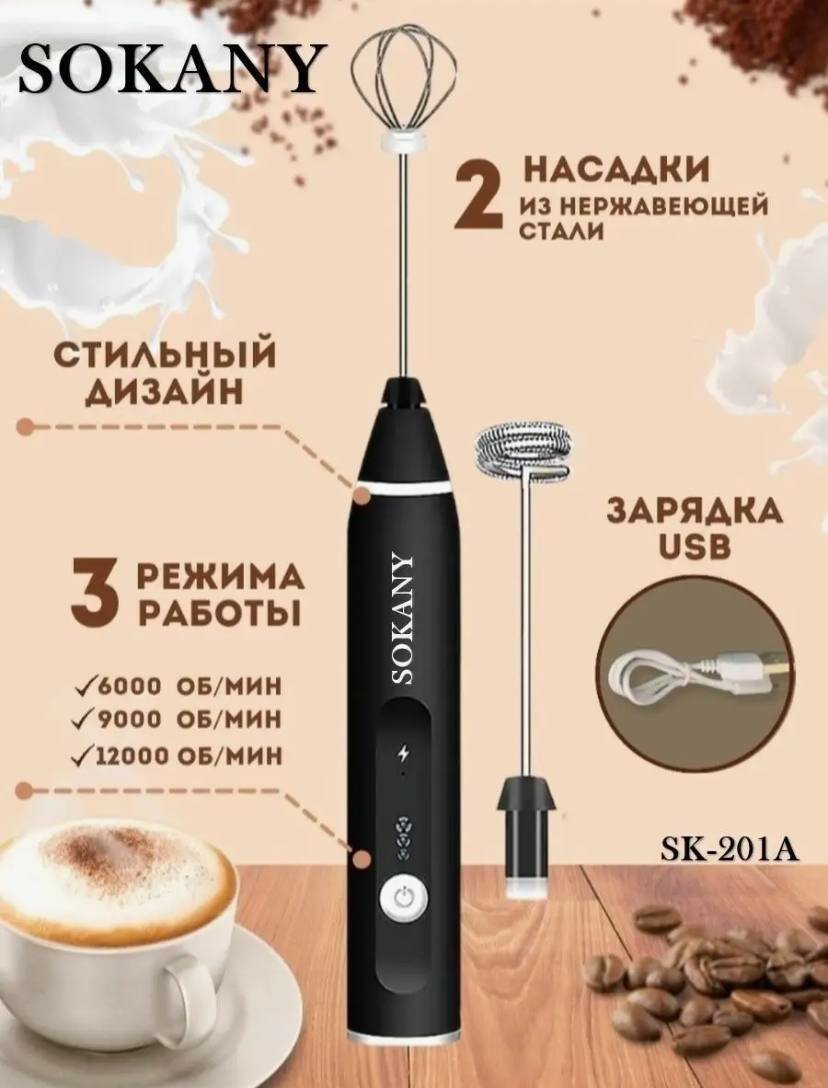 SOKANY

2 НАСАДКИ
ИЗ НЕРЖАВЕЮЩЕЙ СТАЛИ

СТИЛЬНЫЙ ДИЗАЙН

ЗАРЯДКА USB

3 РЕЖИМА РАБОТЫ

✓6000 ОБ/МИН
✓9000 ОБ/МИН
✓12000 ОБ/МИН

SOKANY

SK-201A