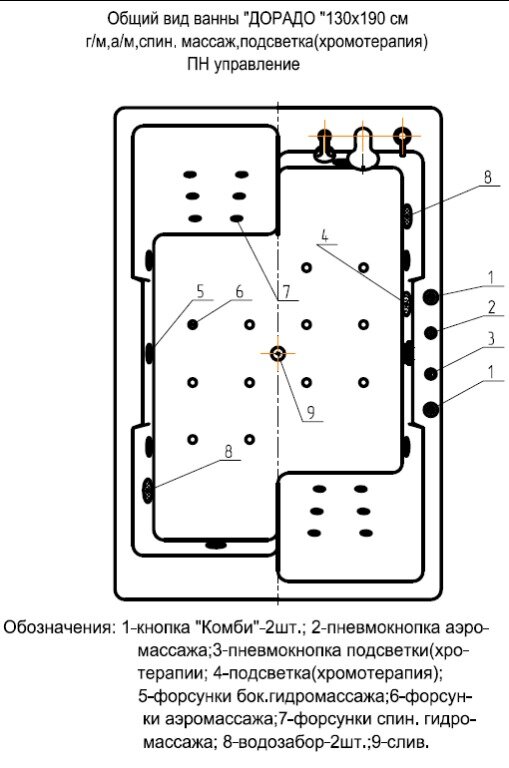 Общий вид ванны "ДОРАДО "130х190 см
г/м,а/м,спин. массаж,подсветка(хромотерапия)
ПН управление

8

4

1

5

6

7

2

3

1

9

8

Обозначения: 1-кнопка "Комби"-2шт.; 2-пневмокнопка аэромассажа;3-пневмокнопка подсветки(хротерапии; 4-подсветка(хромотерапия); 5-форсунки бок.гидромассажа;6-форсунки аэромассажа;7-форсунки спин. гидромассажа; 8-водозабор-2шт.;9-слив.