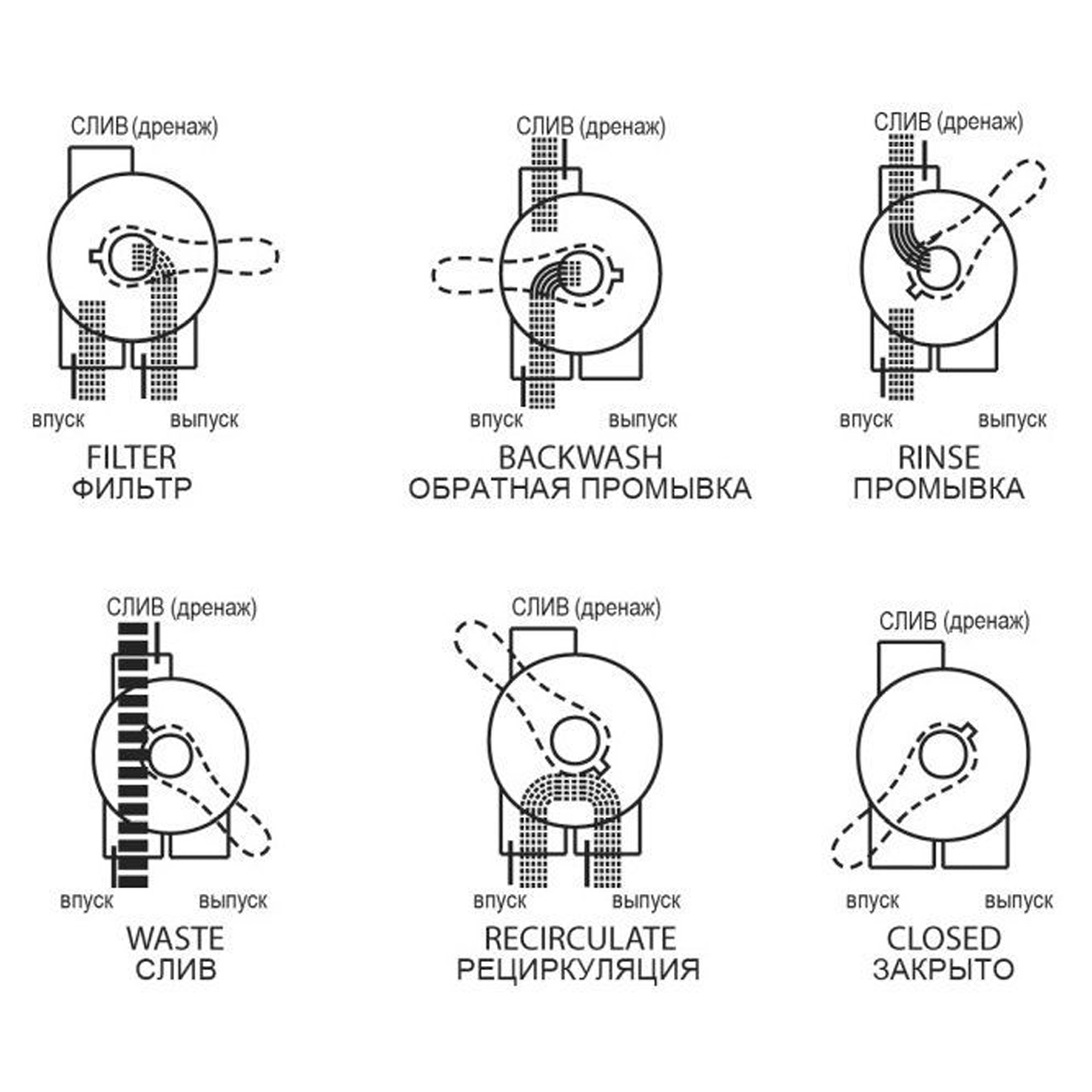 СЛИВ (дренаж)

впуск выпуск

FILTER
ФИЛЬТР

СЛИВ (дренаж)

впуск выпуск

BACKWASH
ОБРАТНАЯ ПРОМЫВКА

СЛИВ (дренаж)

впуск выпуск

RINSE
ПРОМЫВКА

СЛИВ (дренаж)

впуск выпуск

WASTE
СЛИВ

СЛИВ (дренаж)

впуск выпуск

RECIRCULATE
РЕЦИРКУЛЯЦИЯ

СЛИВ (дренаж)

впуск выпуск

CLOSED
ЗАКРЫТО