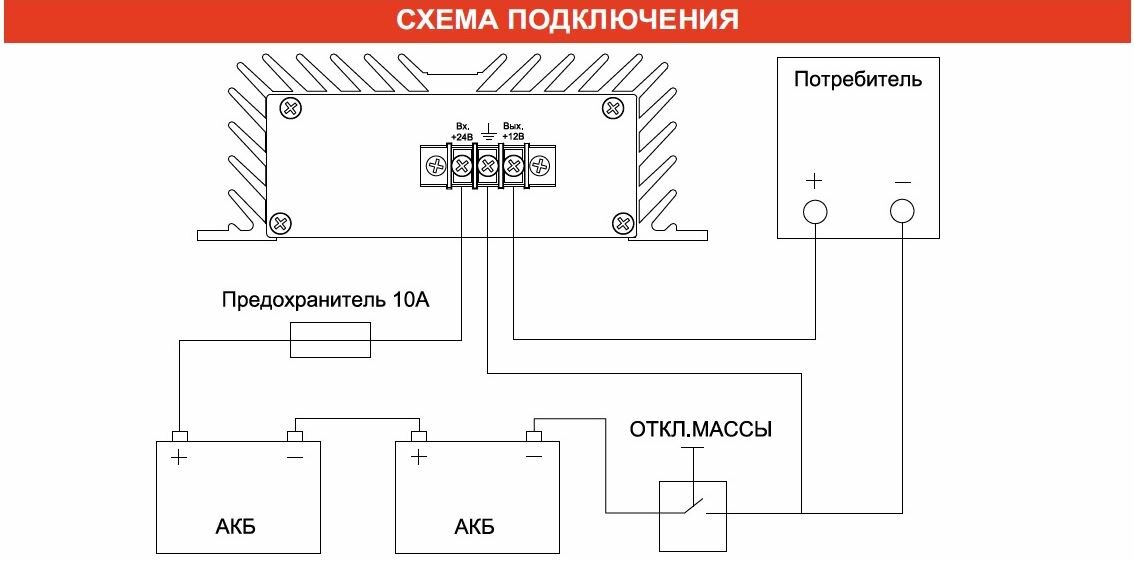 СХЕМА ПОДКЛЮЧЕНИЯ

Вх. +24В

Вых. +12В

Потребитель

+

−

Предохранитель 10А

ОТКЛ.МАССЫ

+

−

АКБ

+

−

АКБ