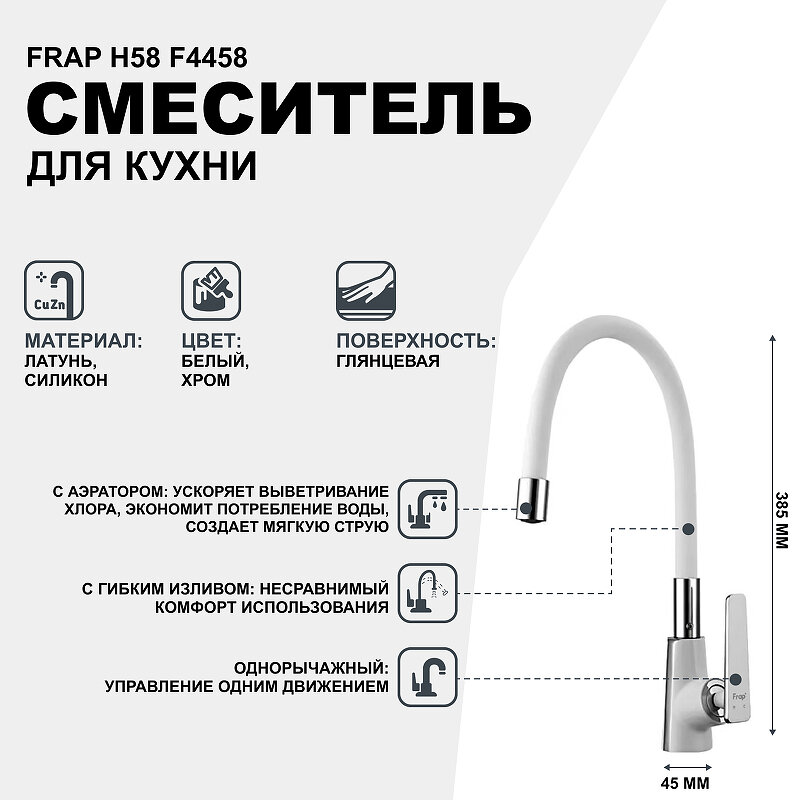 FRAP H58 F4458
СМЕСИТЕЛЬ
ДЛЯ КУХНИ

CuZn

МАТЕРИАЛ:
ЛАТУНЬ,
СИЛИКОН

ЦВЕТ:
БЕЛЫЙ,
ХРОМ

ПОВЕРХНОСТЬ:
ГЛЯНЦЕВАЯ

С АЭРАТОРОМ: УСКОРЯЕТ ВЫВЕТРИВАНИЕ ХЛОРА, ЭКОНОМИТ ПОТРЕБЛЕНИЕ ВОДЫ, СОЗДАЕТ МЯГКУЮ СТРУЮ

С ГИБКИМ ИЗЛИВОМ: НЕСРАВНИМЫЙ КОМФОРТ ИСПОЛЬЗОВАНИЯ

ОДНОРЫЧАЖНЫЙ:
УПРАВЛЕНИЕ ОДНИМ ДВИЖЕНИЕМ

Frap

385 ММ

45 ММ