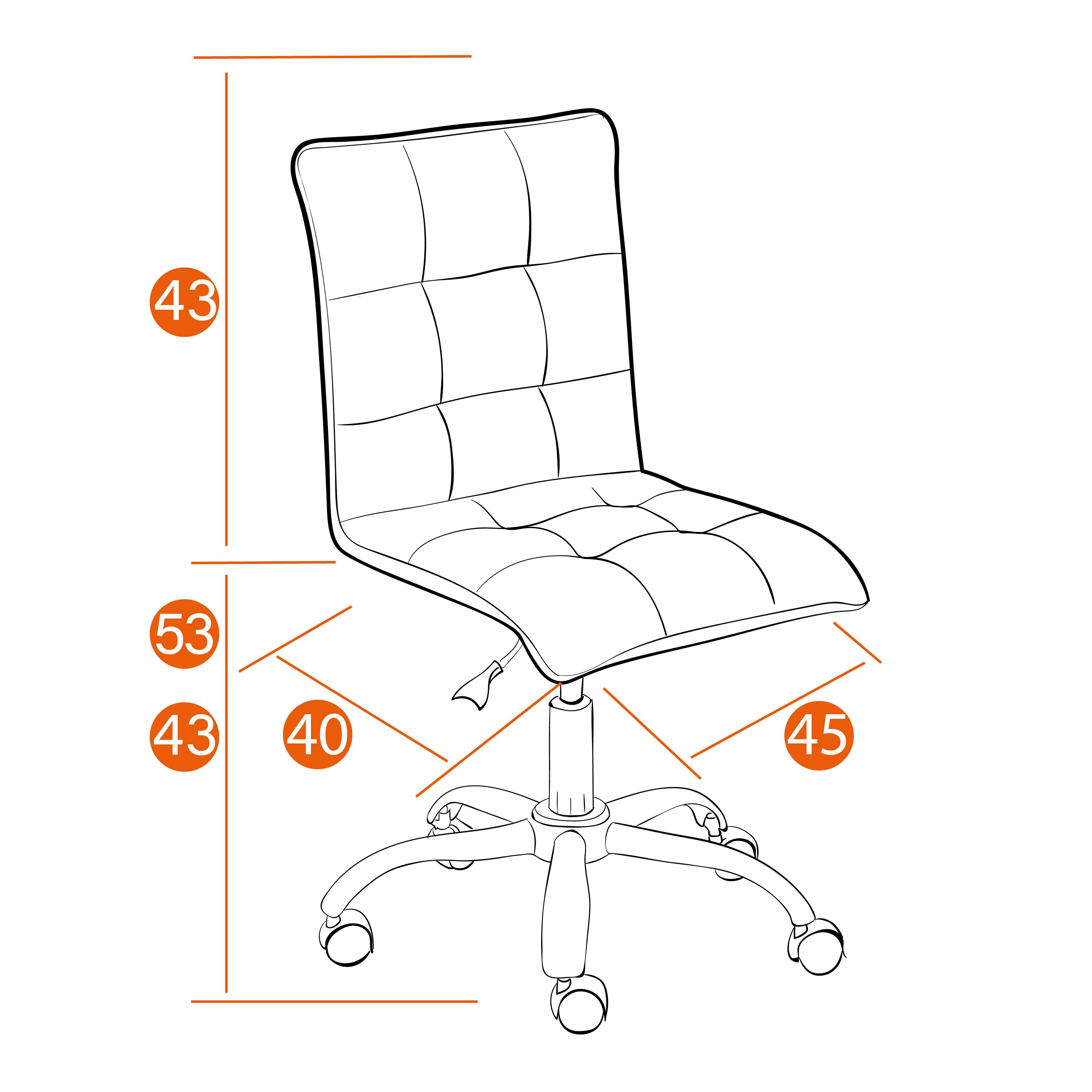 43

53

43

40

45