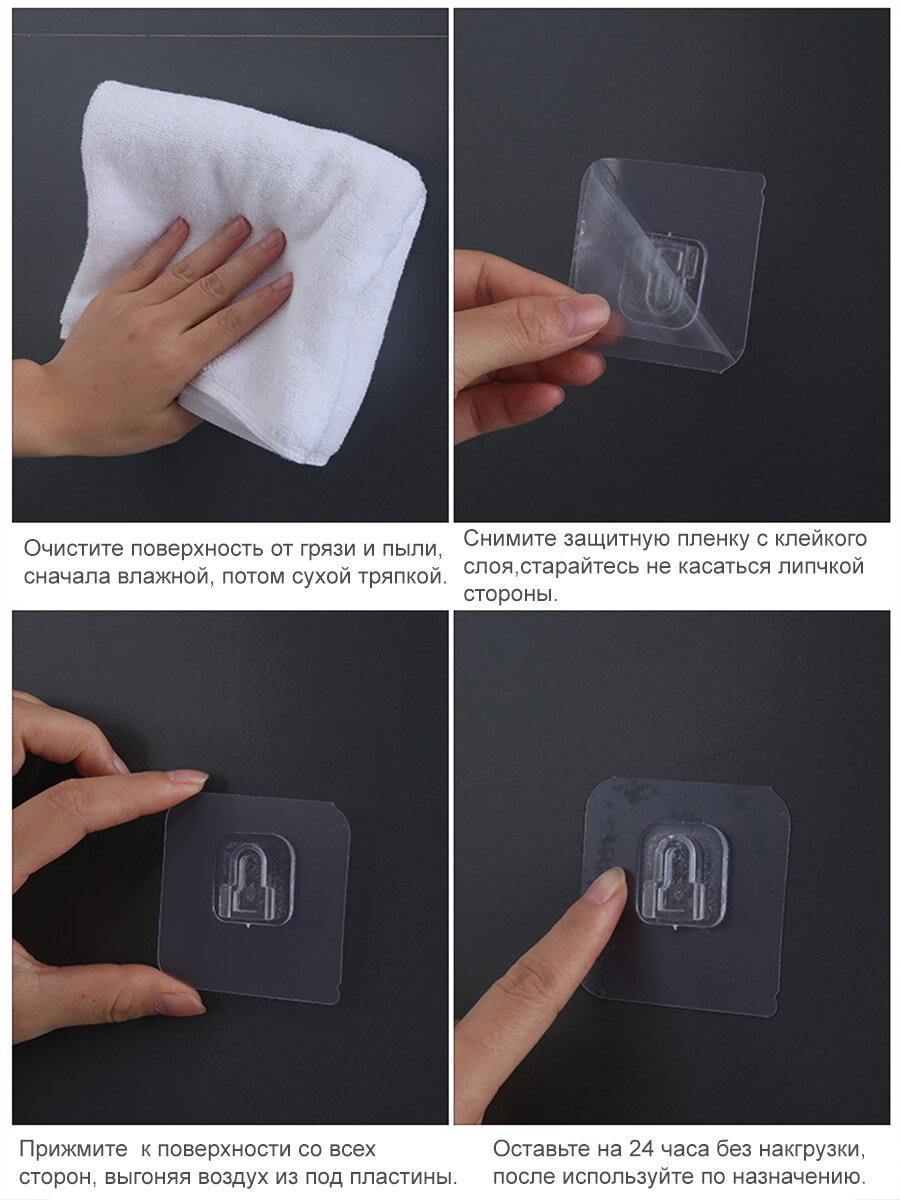 Очистите поверхность от грязи и пыли, сначала влажной, потом сухой тряпкой.

Снимите защитную пленку с клейкого слоя,старайтесь не касаться липчкой стороны.

Прижмите  к поверхности со всех сторон, выгоняя воздух из под пластины.

Оставьте на 24 часа без накгрузки, после используйте по назначению.