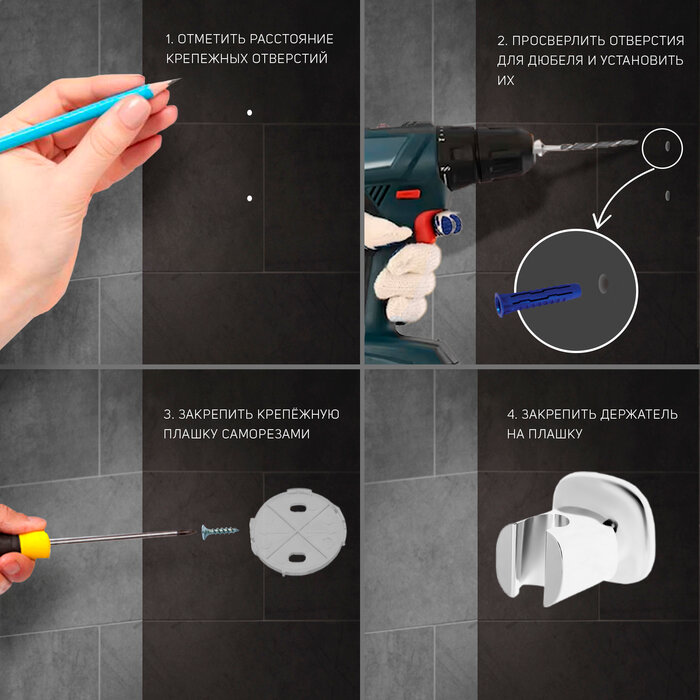 1. ОТМЕТИТЬ РАССТОЯНИЕ КРЕПЕЖНЫХ ОТВЕРСТИЙ

2. ПРОСВЕРЛИТЬ ОТВЕРСТИЯ ДЛЯ ДЮБЕЛЯ И УСТАНОВИТЬ ИХ

3. ЗАКРЕПИТЬ КРЕПЁЖНУЮ ПЛАШКУ САМОРЕЗАМИ

4. ЗАКРЕПИТЬ ДЕРЖАТЕЛЬ НА ПЛАШКУ