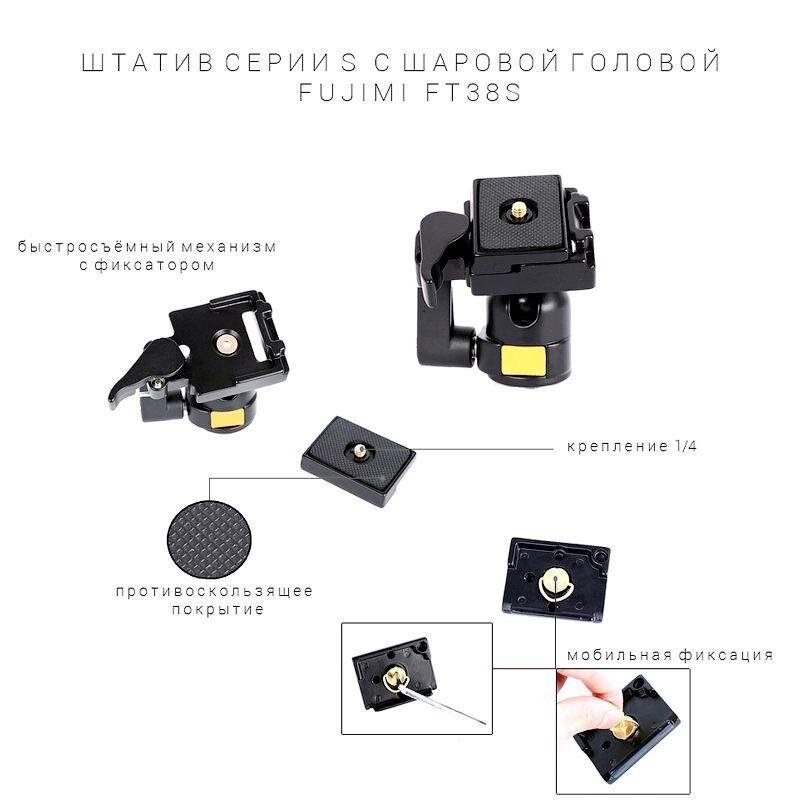 ШТАТИВ СЕРИИ S С ШАРОВОЙ ГОЛОВОЙ FUJIMI FT38S

быстросъёмный механизм с фиксатором

крепление 1/4

противоскользящее покрытие

мобильная фиксация