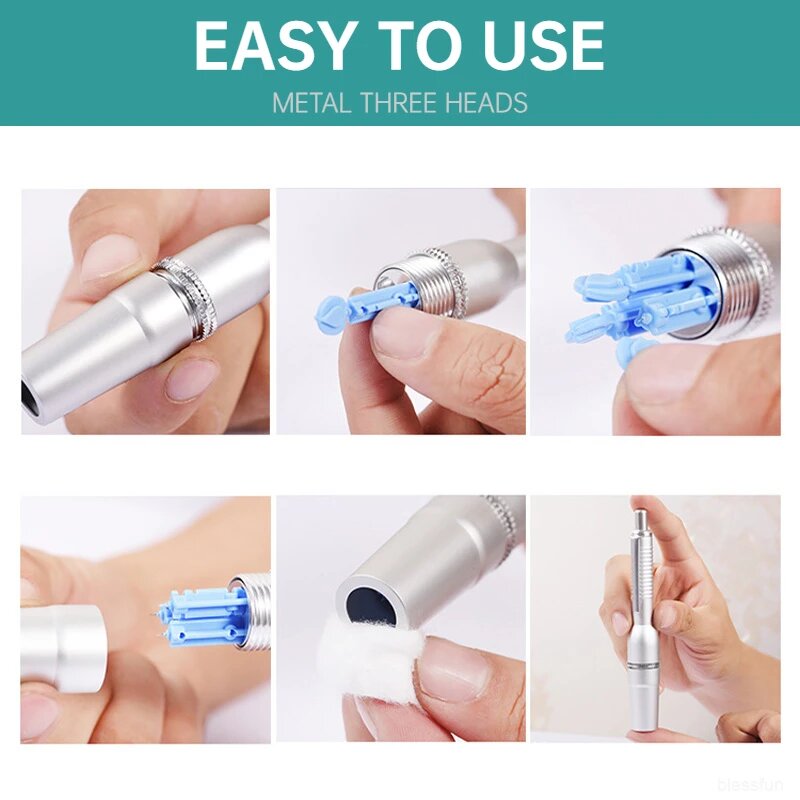 EASY TO USE
METAL THREE HEADS

blessfun