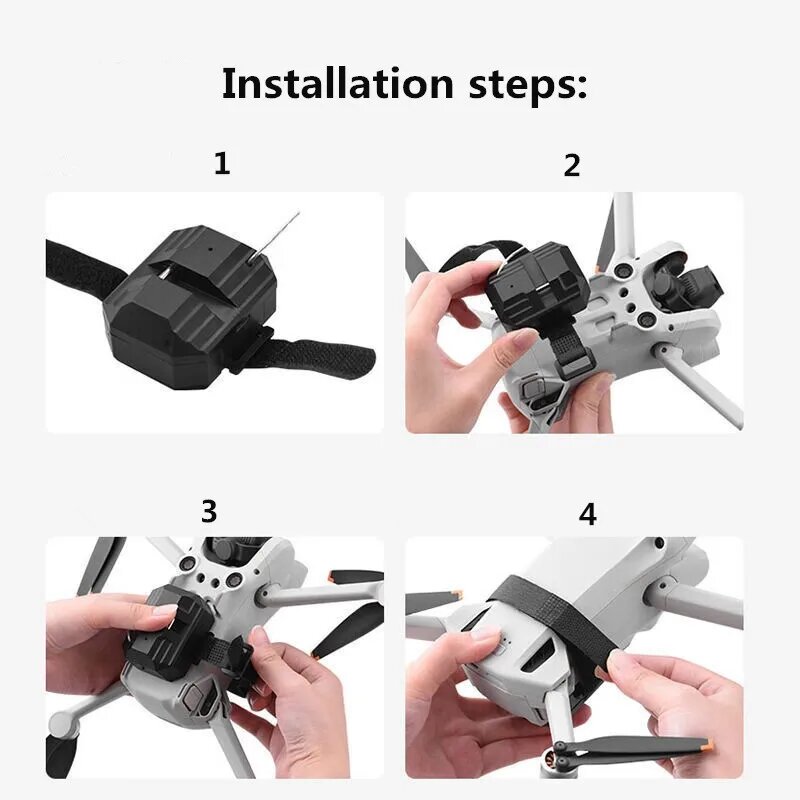 Installation steps:

1

2

3

4