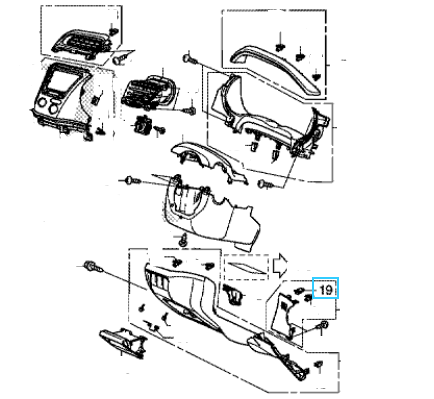 19