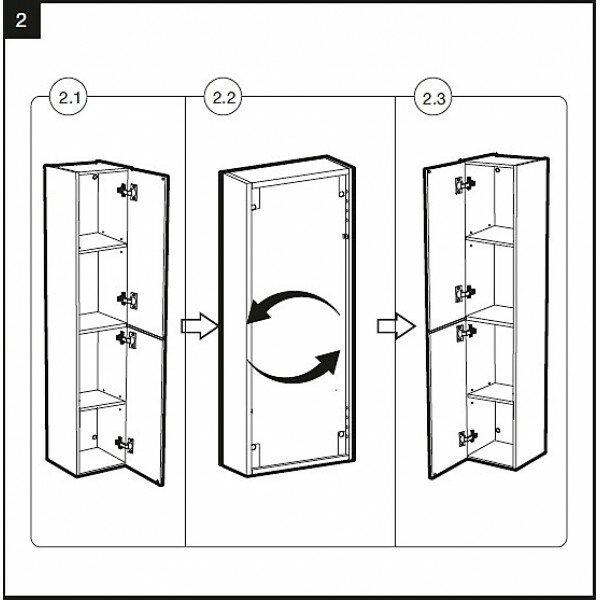 2

2.1

2.2

2.3