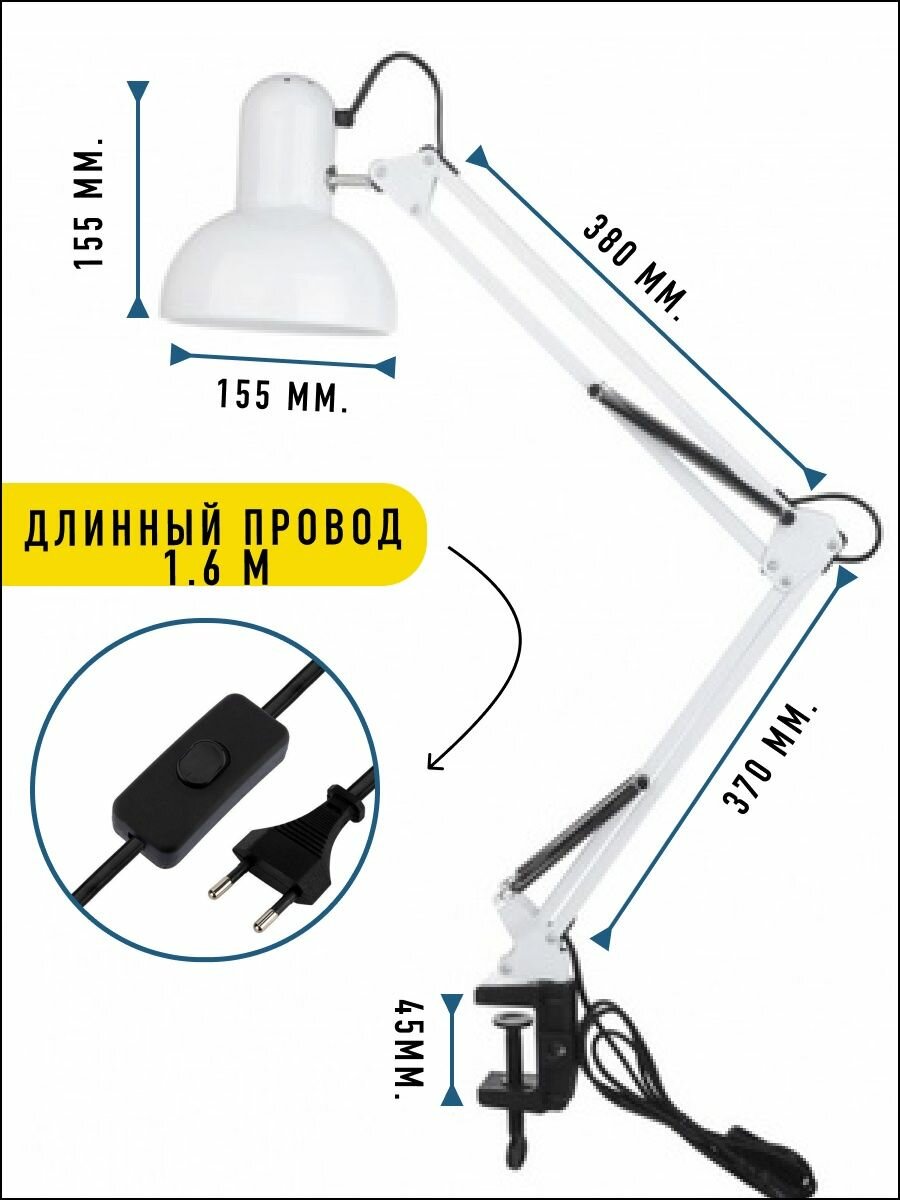 155 ММ.

155 ММ.

380 ММ.

ДЛИННЫЙ ПРОВОД 1.6 М

370 ММ.

45ММ.