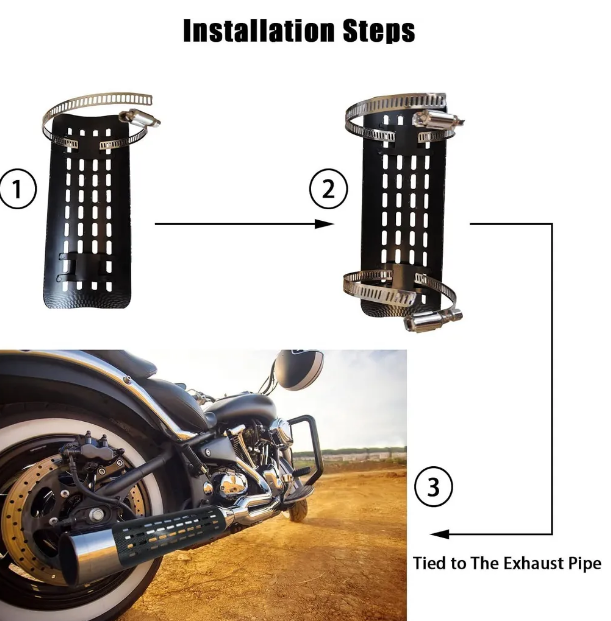 Installation Steps

1

2

3

Tied to The Exhaust Pipe