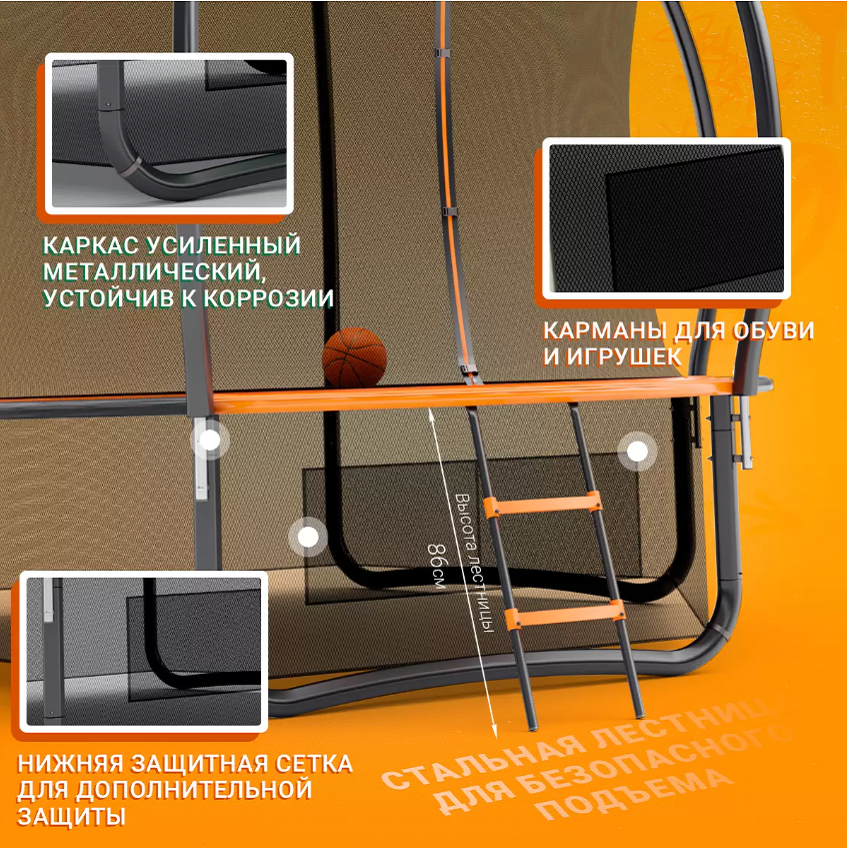 КАРКАС УСИЛЕННЫЙ МЕТАЛЛИЧЕСКИЙ, УСТОЙЧИВ К КОРРОЗИИ

КАРМАНЫ ДЛЯ ОБУВИ И ИГРУШЕК

Высота лестницы 86см

НИЖНЯЯ ЗАЩИТНАЯ СЕТКА ДЛЯ ДОПОЛНИТЕЛЬНОЙ ЗАЩИТЫ

СТАЛЬНАЯ ЛЕСТНИЦА ДЛЯ БЕЗОПАСНОГО ПОДЪЕМА