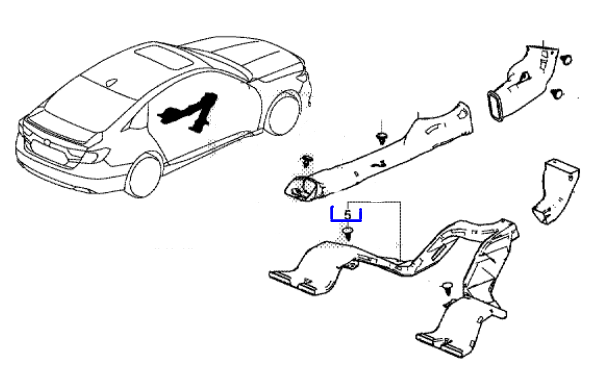 5