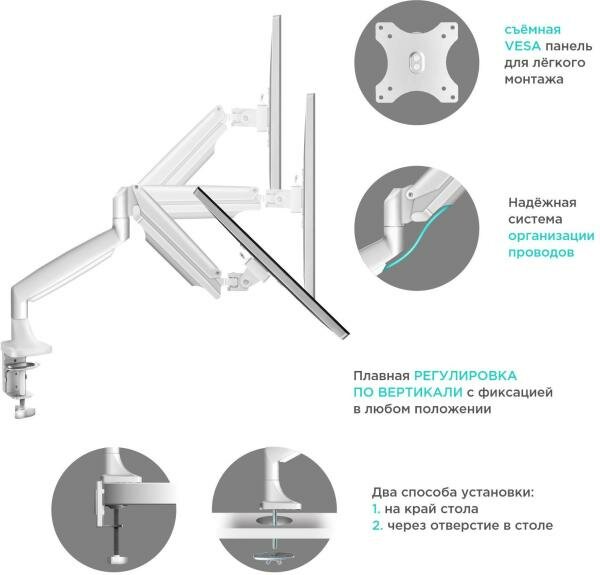 съёмная VESA панель для лёгкого монтажа

Надёжная система организации проводов

Плавная РЕГУЛИРОВКА ПО ВЕРТИКАЛИ с фиксацией в любом положении

Два способа установки:
1. на край стола
2. через отверстие в столе