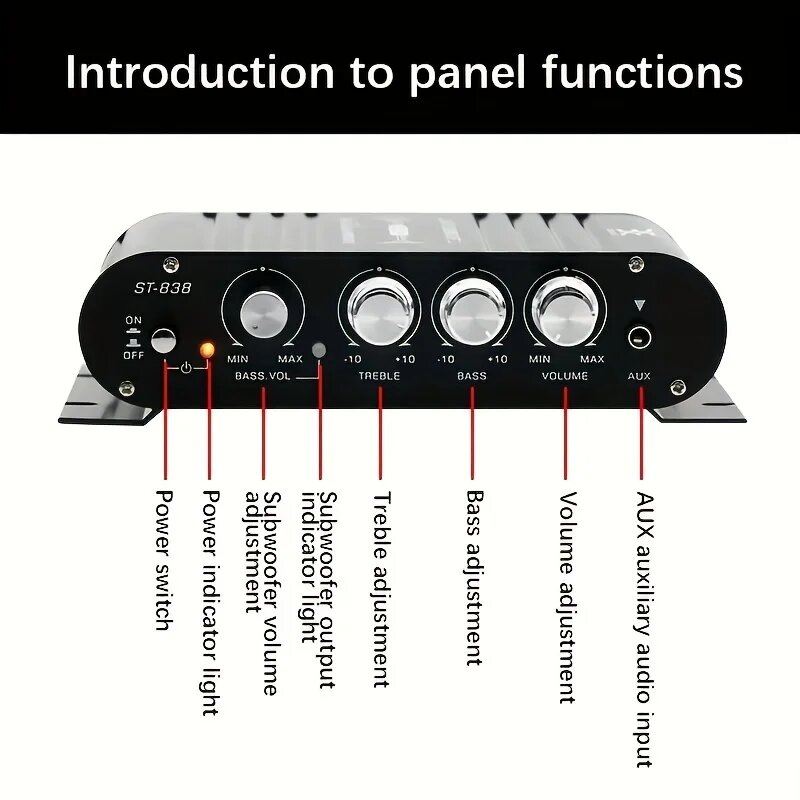 Introduction to panel functions

ST-838

ON

OFF

MIN MAX
BASS.VOL

-10 +10
TREBLE

-10 +10
BASS

MIN MAX
VOLUME

AUX

Power switch

Power indicator light

Subwoofer volume adjustment

Subwoofer output indicator light

Treble adjustment

Bass adjustment

Volume adjustment

AUX auxiliary audio input