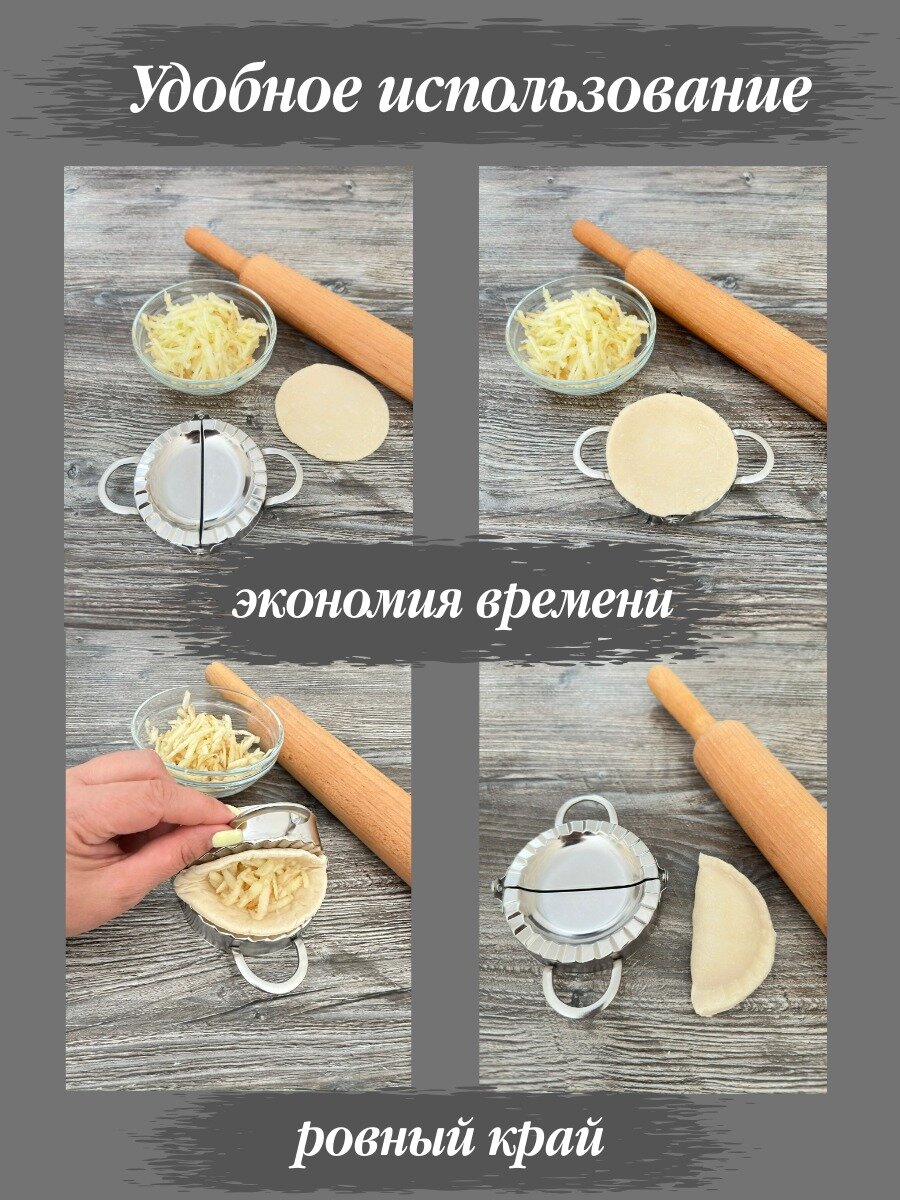 Удобное использование

экономия времени

ровный край