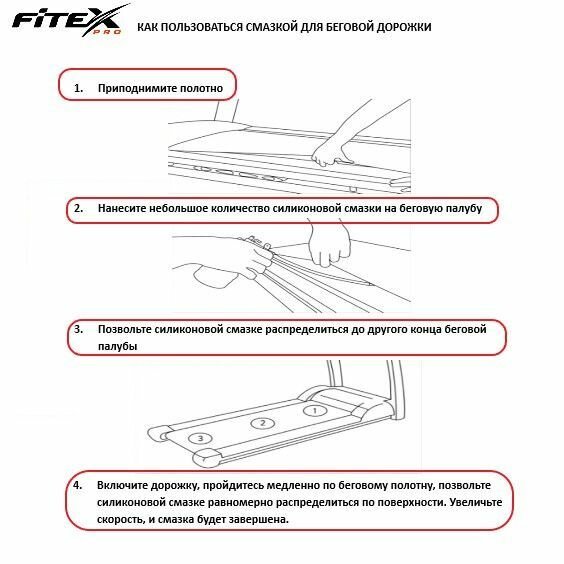 FITEX PRO

КАК ПОЛЬЗОВАТЬСЯ СМАЗКОЙ ДЛЯ БЕГОВОЙ ДОРОЖКИ

1. Приподнимите полотно

2. Нанесите небольшое количество силиконовой смазки на беговую палубу

3. Позвольте силиконовой смазке распределиться до другого конца беговой палубы

1

2

3

4. Включите дорожку, пройдитесь медленно по беговому полотну, позвольте силиконовой смазке равномерно распределиться по поверхности. Увеличьте скорость, и смазка будет завершена.