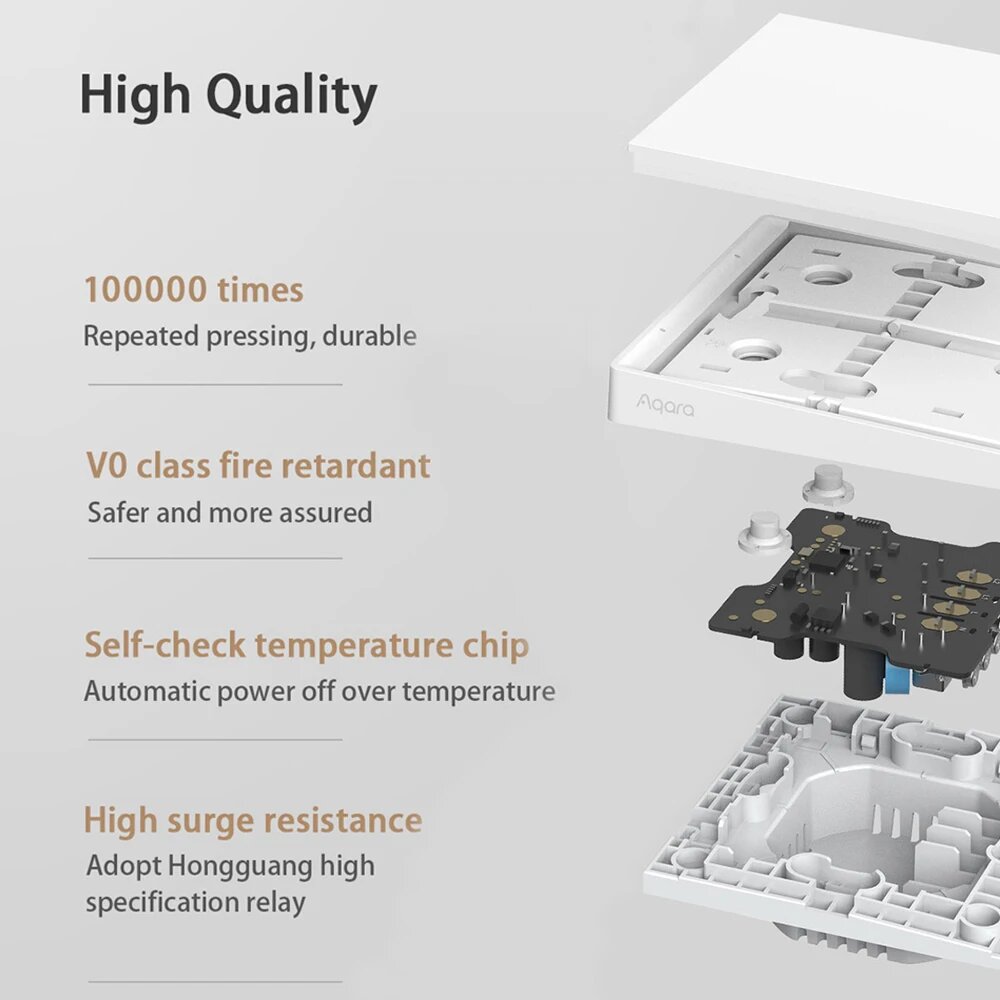 High Quality

100000 times
Repeated pressing, durable

V0 class fire retardant
Safer and more assured

Self-check temperature chip
Automatic power off over temperature

High surge resistance
Adopt Hongguang high specification relay

Aqara