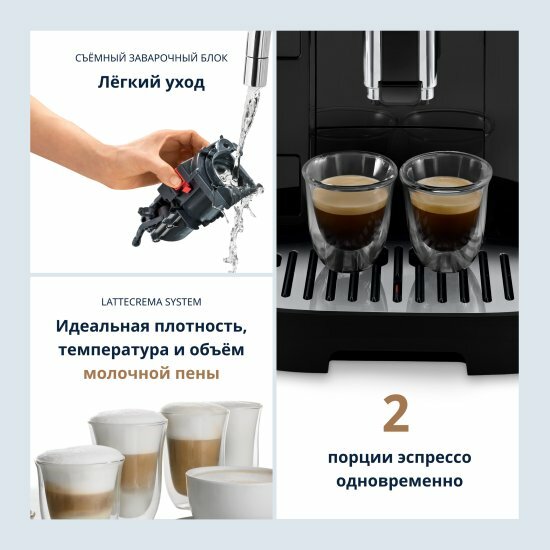 СЪЁМНЫЙ ЗАВАРОЧНЫЙ БЛОК
Лёгкий уход

LATTECREMA SYSTEM
Идеальная плотность, температура и объём молочной пены

2
порции эспрессо одновременно