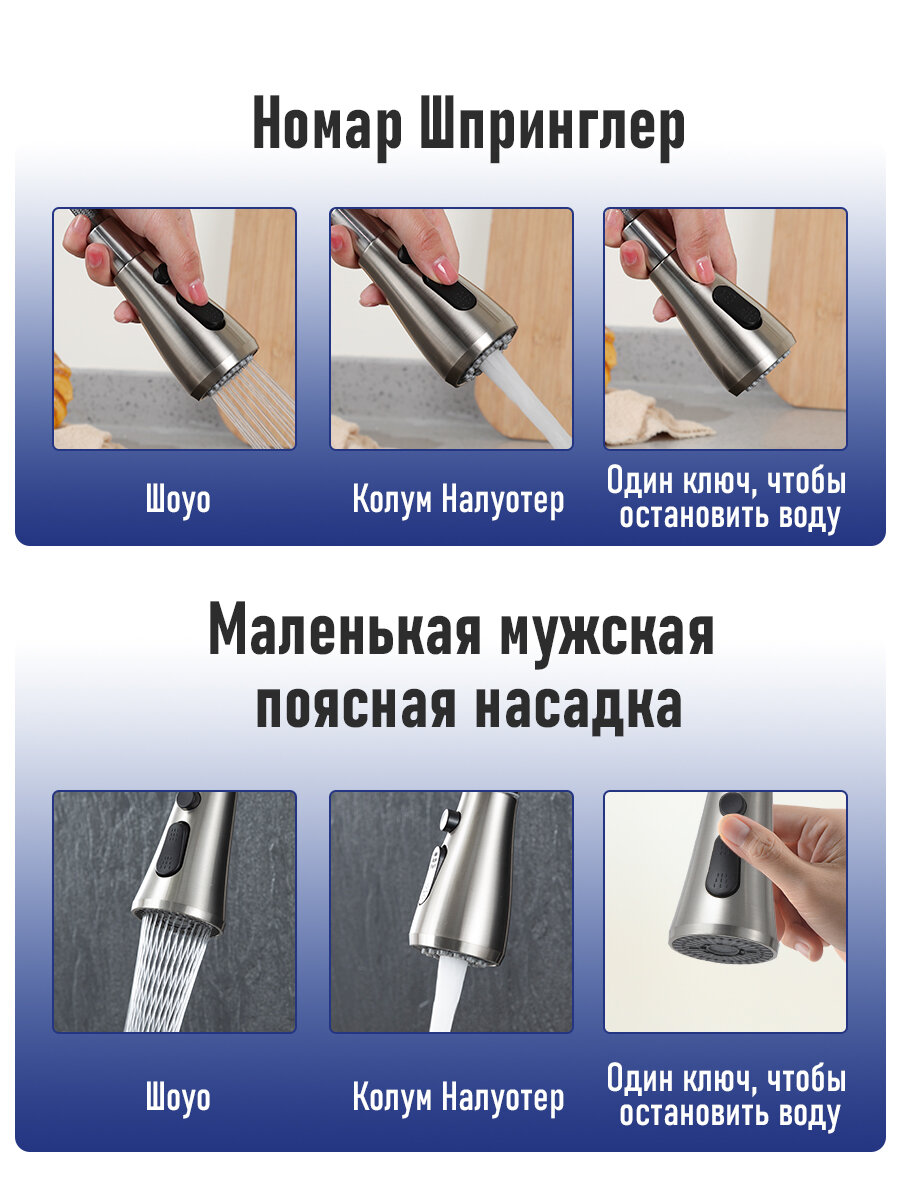 Номар Шпринглер

Шоуо

Колум Налуотер

Один ключ, чтобы остановить воду

Маленькая мужская поясная насадка

Шоуо

Колум Налуотер

Один ключ, чтобы остановить воду