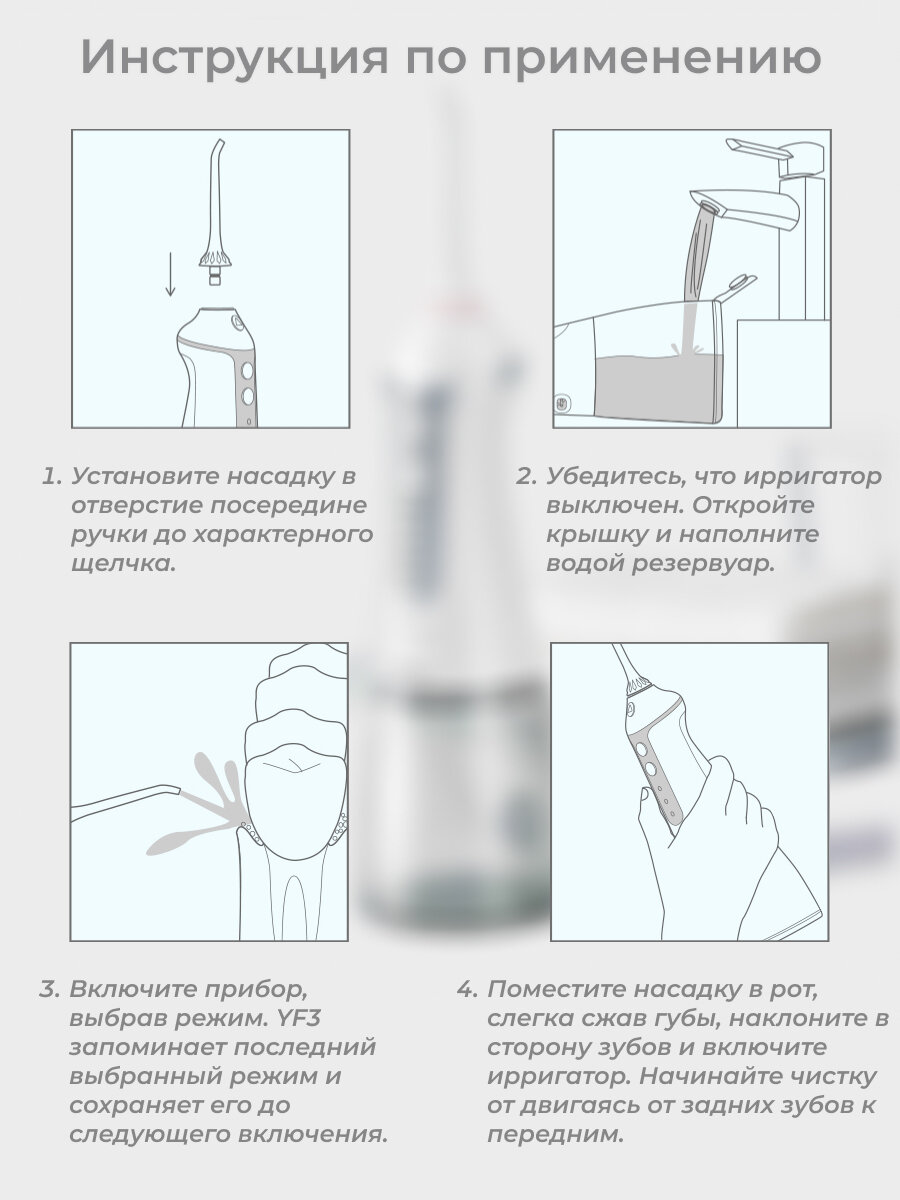 Инструкция по применению

1. Установите насадку в отверстие посередине ручки до характерного щелчка.

2. Убедитесь, что ирригатор выключен. Откройте крышку и наполните водой резервуар.

3. Включите прибор, выбрав режим. YF3 запоминает последний выбранный режим и сохраняет его до следующего включения.

4. Поместите насадку в рот, слегка сжав губы, наклоните в сторону зубов и включите ирригатор. Начинайте чистку от двигаясь от задних зубов к передним.