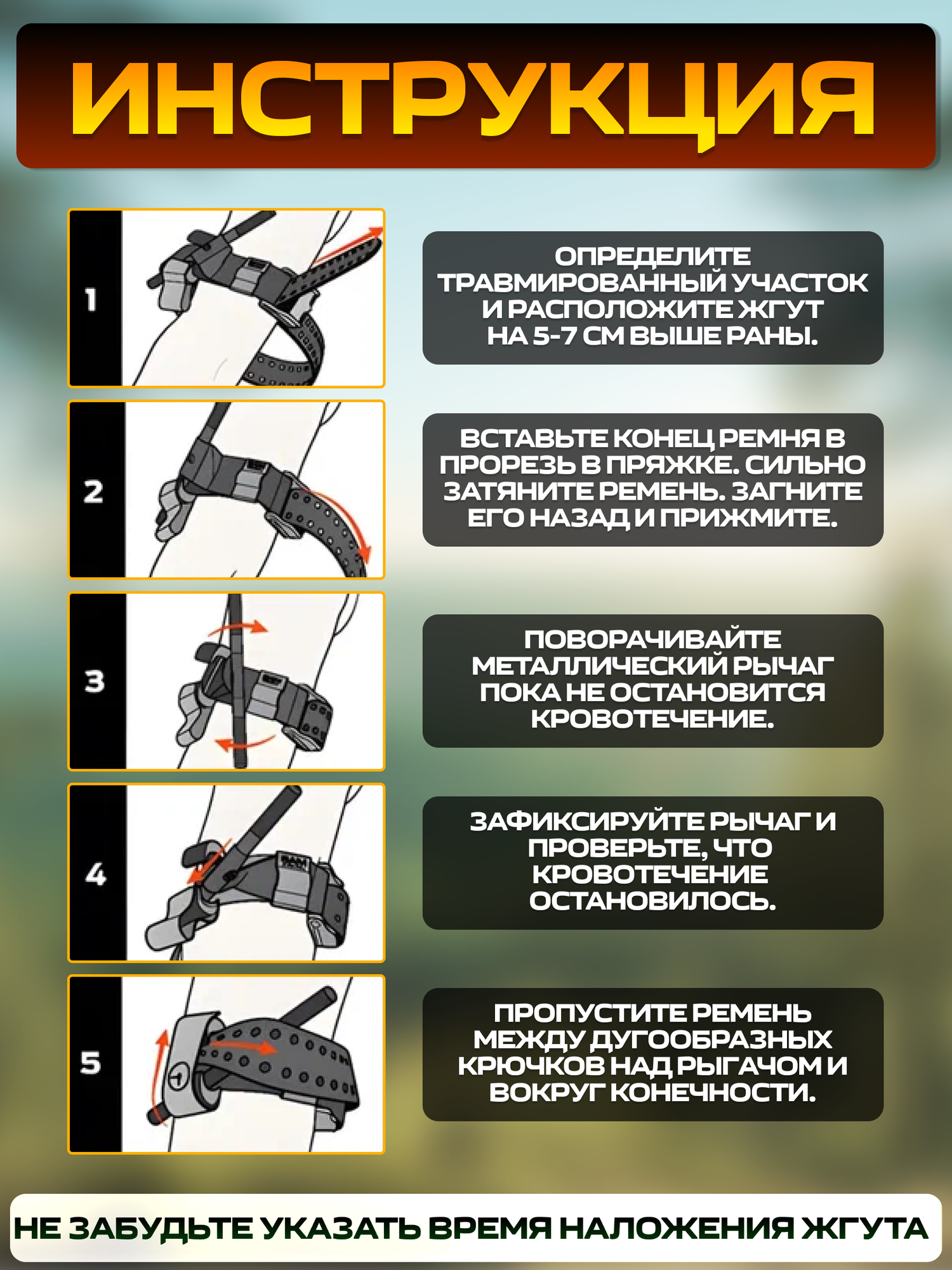 ИНСТРУКЦИЯ

1

ОПРЕДЕЛИТЕ ТРАВМИРОВАННЫЙ УЧАСТОК И РАСПОЛОЖИТЕ ЖГУТ НА 5-7 СМ ВЫШЕ РАНЫ.

2

ВСТАВЬТЕ КОНЕЦ РЕМНЯ В ПРОРЕЗЬ В ПРЯЖКЕ. СИЛЬНО ЗАТЯНИТЕ РЕМЕНЬ. ЗАГНИТЕ ЕГО НАЗАД И ПРИЖМИТЕ.

3

ПОВОРАЧИВАЙТЕ МЕТАЛЛИЧЕСКИЙ РЫЧАГ ПОКА НЕ ОСТАНОВИТСЯ КРОВОТЕЧЕНИЕ.

4

ЗАФИКСИРУЙТЕ РЫЧАГ И ПРОВЕРЬТЕ, ЧТО КРОВОТЕЧЕНИЕ ОСТАНОВИЛОСЬ.

5

ПРОПУСТИТЕ РЕМЕНЬ МЕЖДУ ДУГООБРАЗНЫХ КРЮЧКОВ НАД РЫГАЧОМ И ВОКРУГ КОНЕЧНОСТИ.

НЕ ЗАБУДЬТЕ УКАЗАТЬ ВРЕМЯ НАЛОЖЕНИЯ ЖГУТА