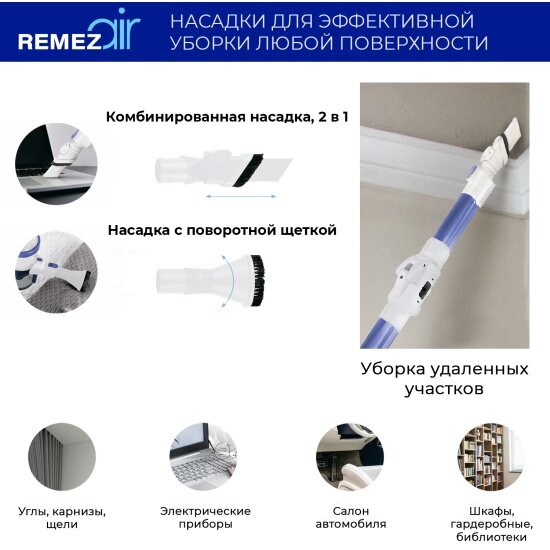 REMEZ air

НАСАДКИ ДЛЯ ЭФФЕКТИВНОЙ УБОРКИ ЛЮБОЙ ПОВЕРХНОСТИ

Комбинированная насадка, 2 в 1

Насадка с поворотной щеткой

Уборка удаленных участков

Углы, карнизы, щели

Электрические приборы

Салон автомобиля

Шкафы, гардеробные, библиотеки