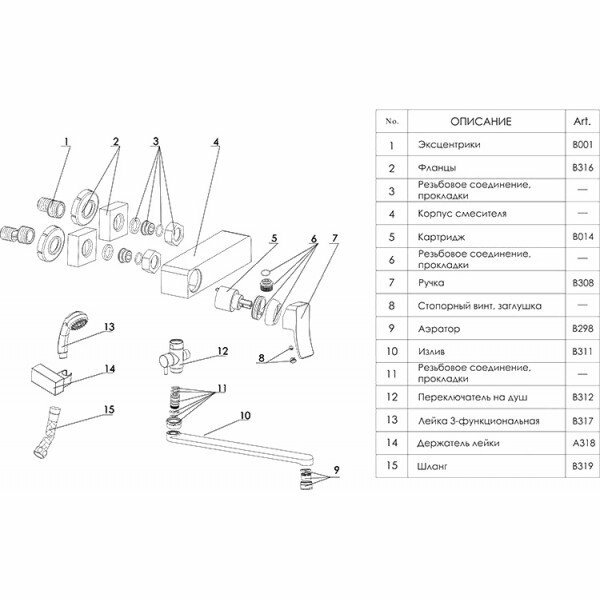 1 2 3 4 5 6 7 13 12 8 14 11 15 10 9

| No. | ОПИСАНИЕ | Art. |
|---|---|---|
| 1 | Эксцентрики | B001 |
| 2 | Фланцы | B316 |
| 3 | Резьбовое соединение, прокладки | — |
| 4 | Корпус смесителя | — |
| 5 | Картридж | B014 |
| 6 | Резьбовое соединение, прокладки | — |
| 7 | Ручка | B308 |
| 8 | Стопорный винт, заглушка | — |
| 9 | Аэратор | B298 |
| 10 | Излив | B311 |
| 11 | Резьбовое соединение, прокладки | — |
| 12 | Переключатель на душ | B312 |
| 13 | Лейка 3-функциональная | B317 |
| 14 | Держатель лейки | A318 |
| 15 | Шланг | B319 |