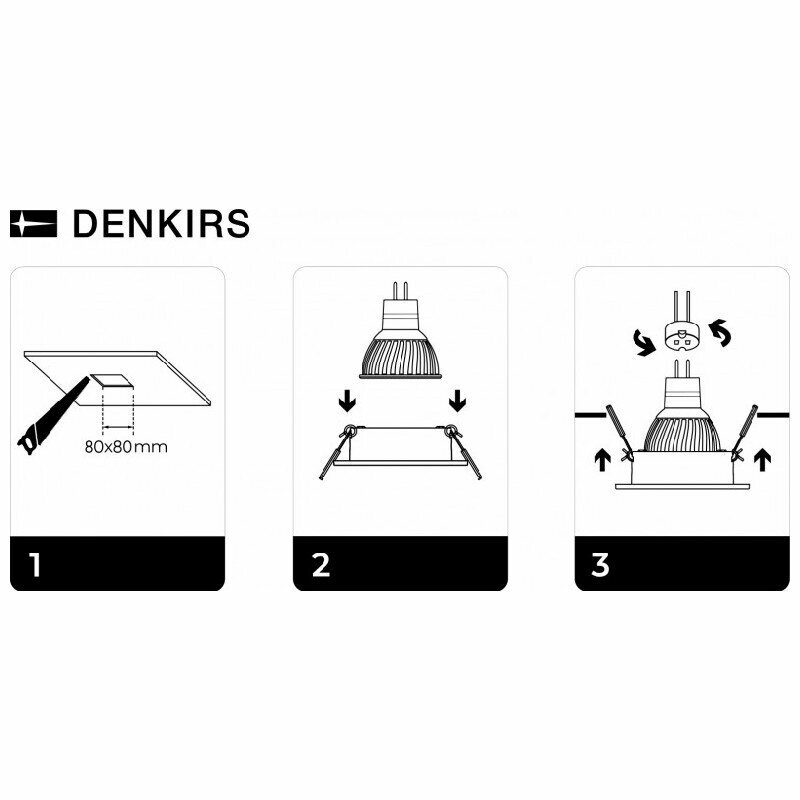 DENKIRS

80x80mm

1

2

3