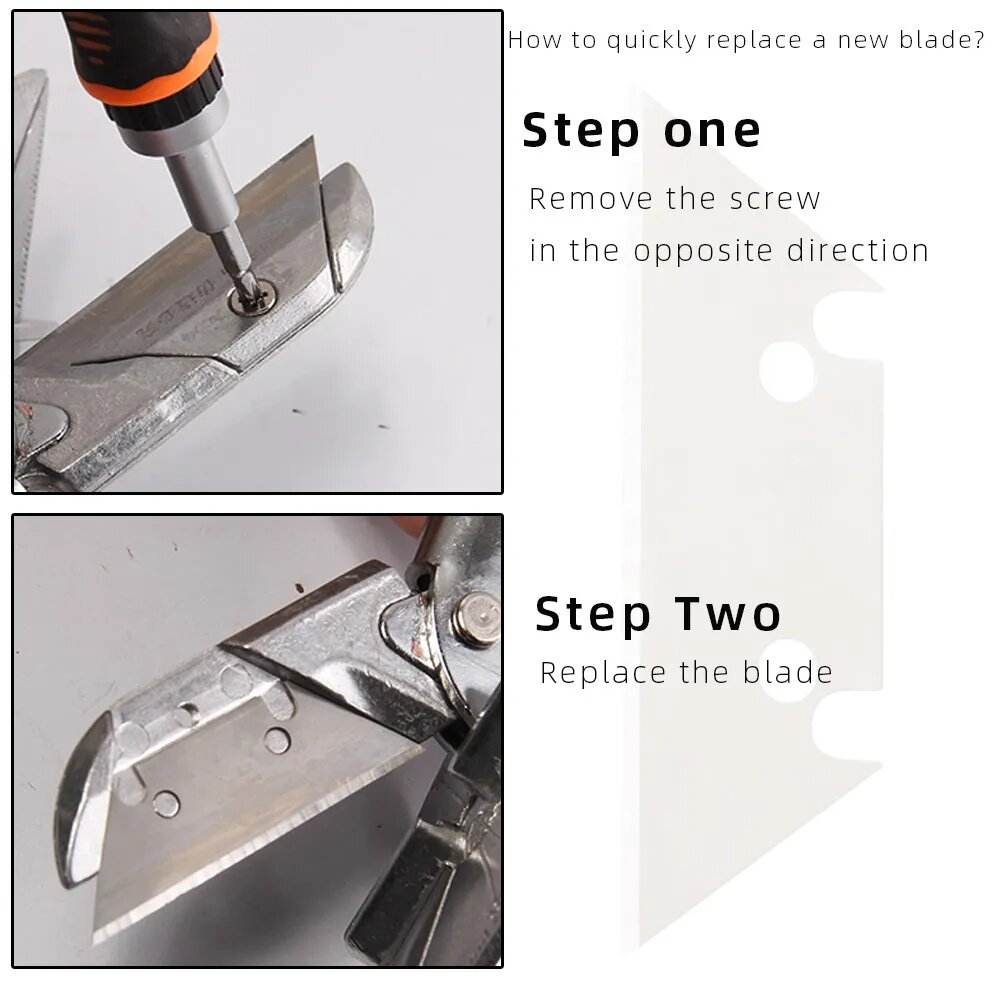 How to quickly replace a new blade?

Step one

Remove the screw in the opposite direction

Step Two

Replace the blade