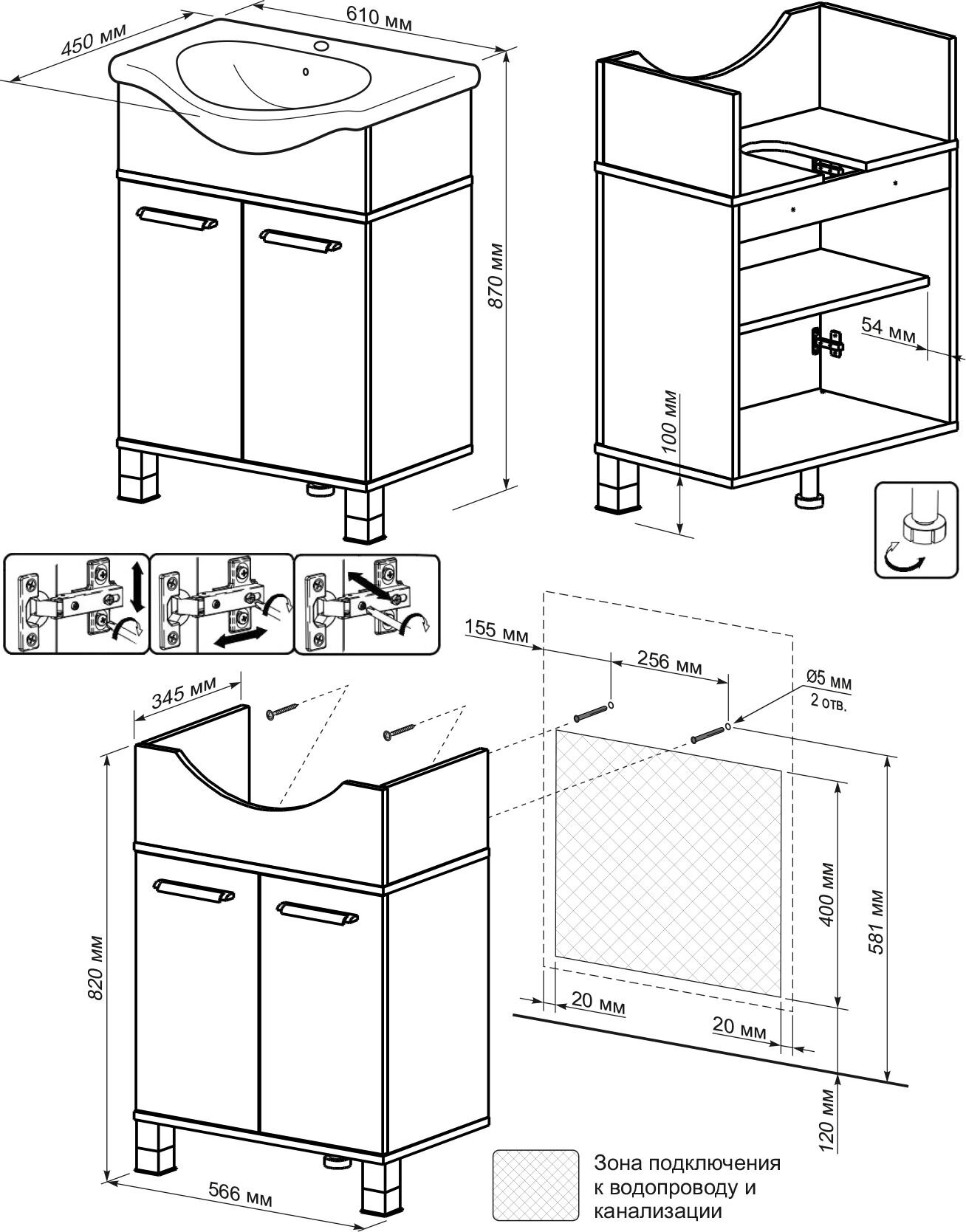 450 мм
610 мм
870 мм
54 мм
100 мм
155 мм
256 мм
Ø5 мм
2 отв.
345 мм
400 мм
581 мм
820 мм
20 мм
20 мм
120 мм
566 мм
Зона подключения к водопроводу и канализации