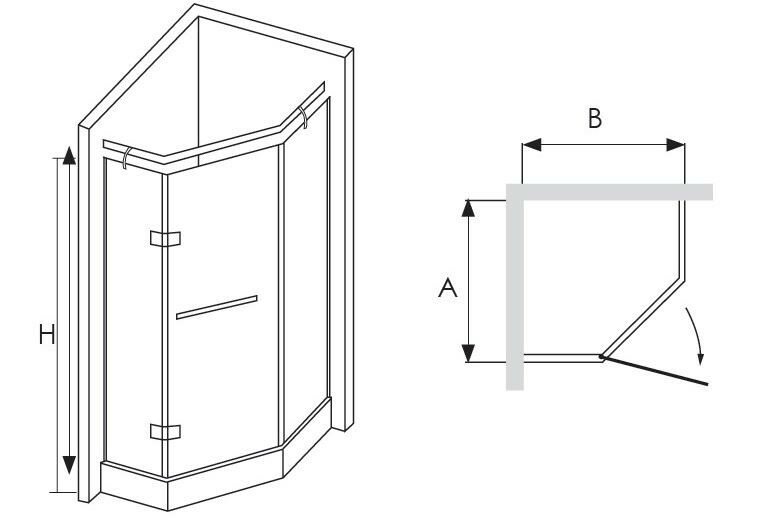 H

B

A