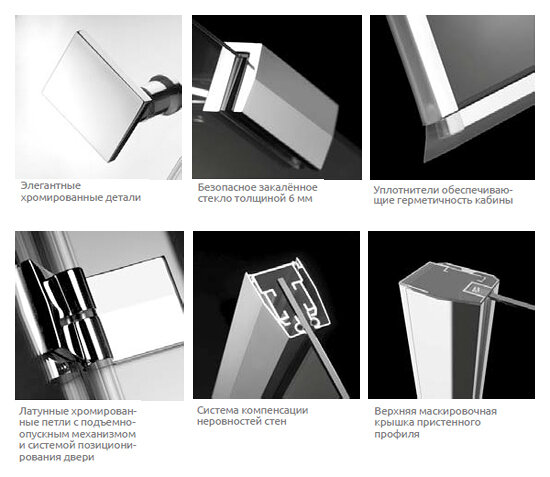 Элегантные хромированные детали

Безопасное закалённое стекло толщиной 6 мм

Уплотнители обеспечивающие герметичность кабины

Латунные хромированные петли с подъемно-опускным механизмом и системой позиционирования двери

Система компенсации неровностей стен

Верхняя маскировочная крышка пристенного профиля