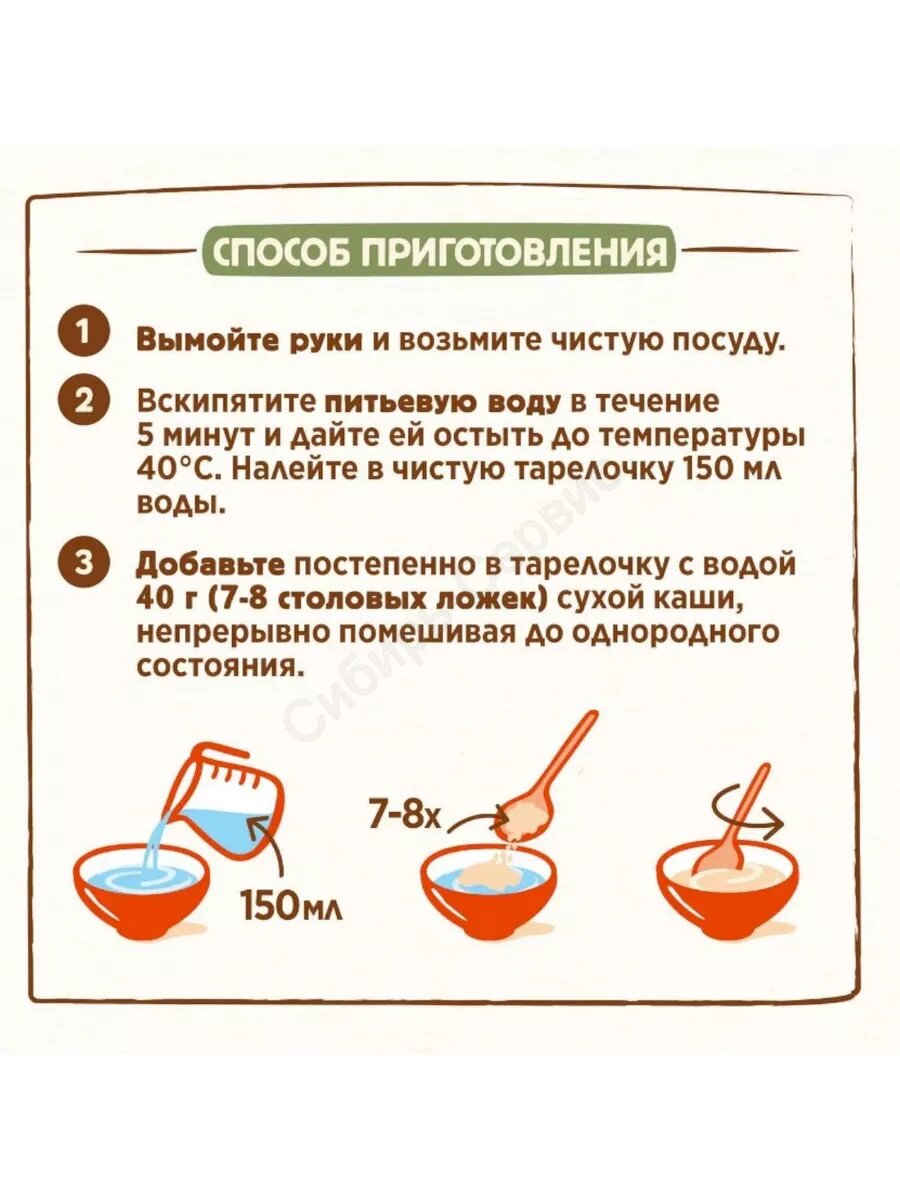 СПОСОБ ПРИГОТОВЛЕНИЯ

1 Вымойте руки и возьмите чистую посуду.

2 Вскипятите питьевую воду в течение 5 минут и дайте ей остыть до температуры 40°С. Налейте в чистую тарелочку 150 мл воды.

3 Добавьте постепенно в тарелочку с водой 40 г (7-8 столовых ложек) сухой каши, непрерывно помешивая до однородного состояния.

Сибирь Сервис

150мл

7-8х