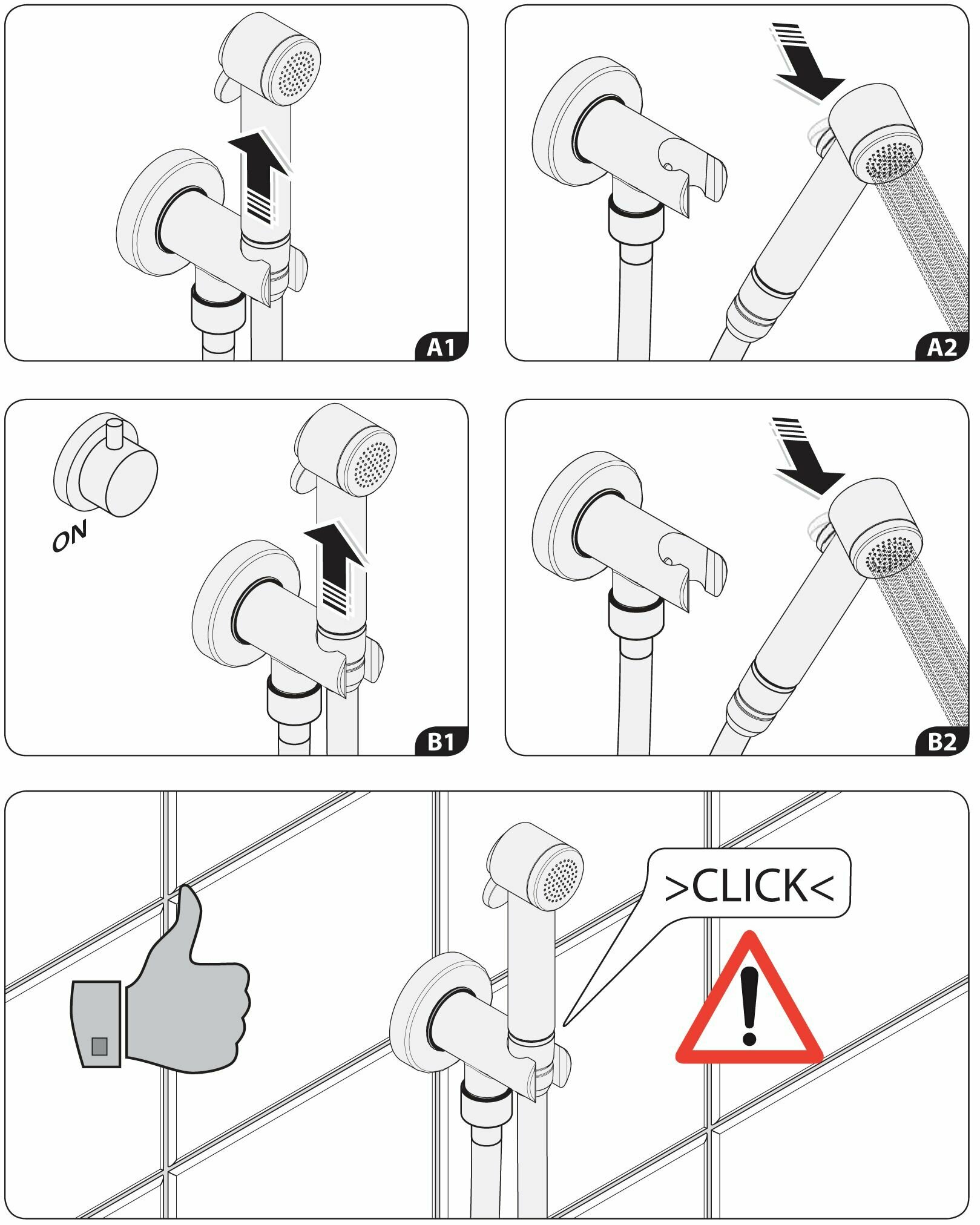 A1

A2

ON

B1

B2

>CLICK<