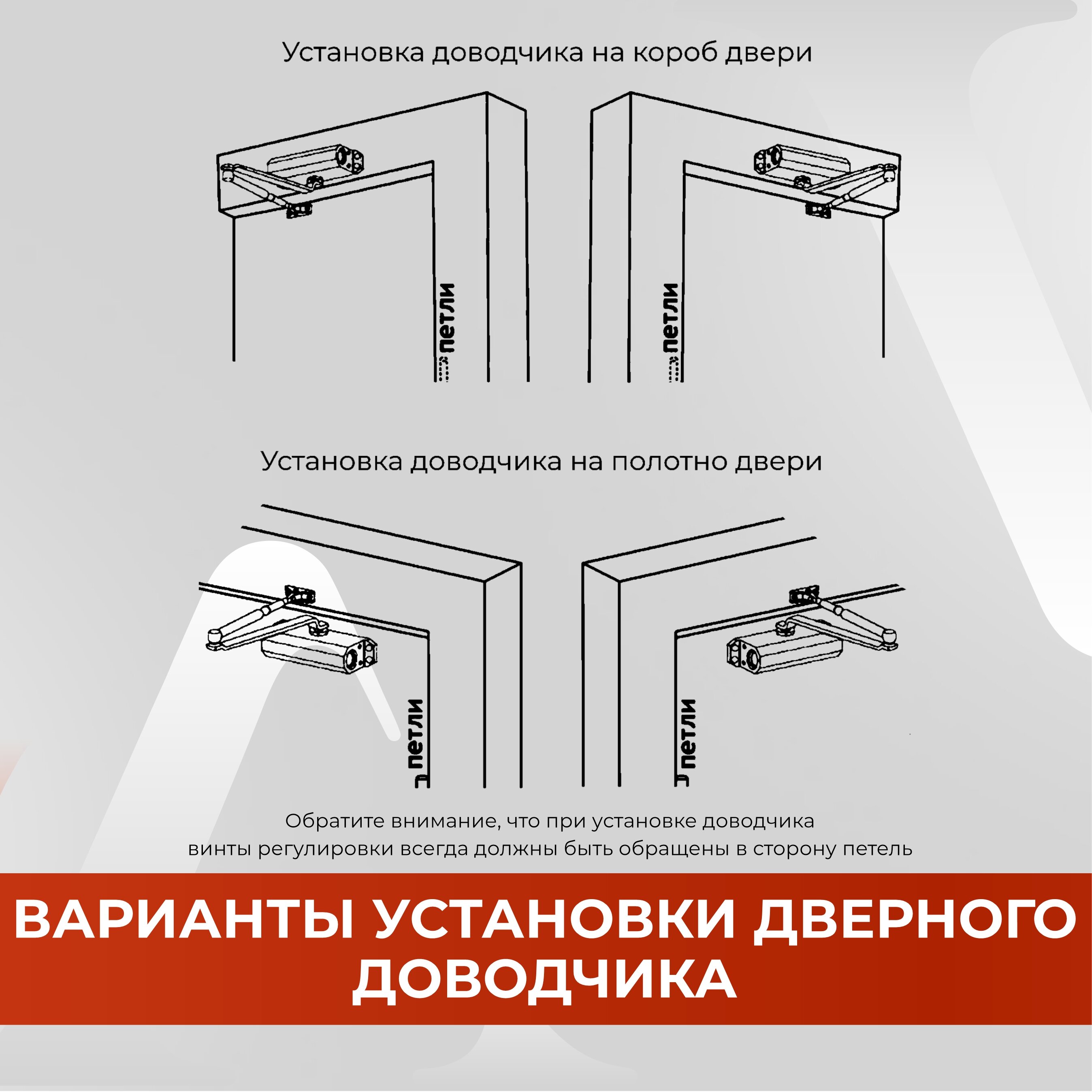 Установка доводчика на короб двери

петли

петли

Установка доводчика на полотно двери

петли

петли

Обратите внимание, что при установке доводчика винты регулировки всегда должны быть обращены в сторону петель

ВАРИАНТЫ УСТАНОВКИ ДВЕРНОГО ДОВОДЧИКА